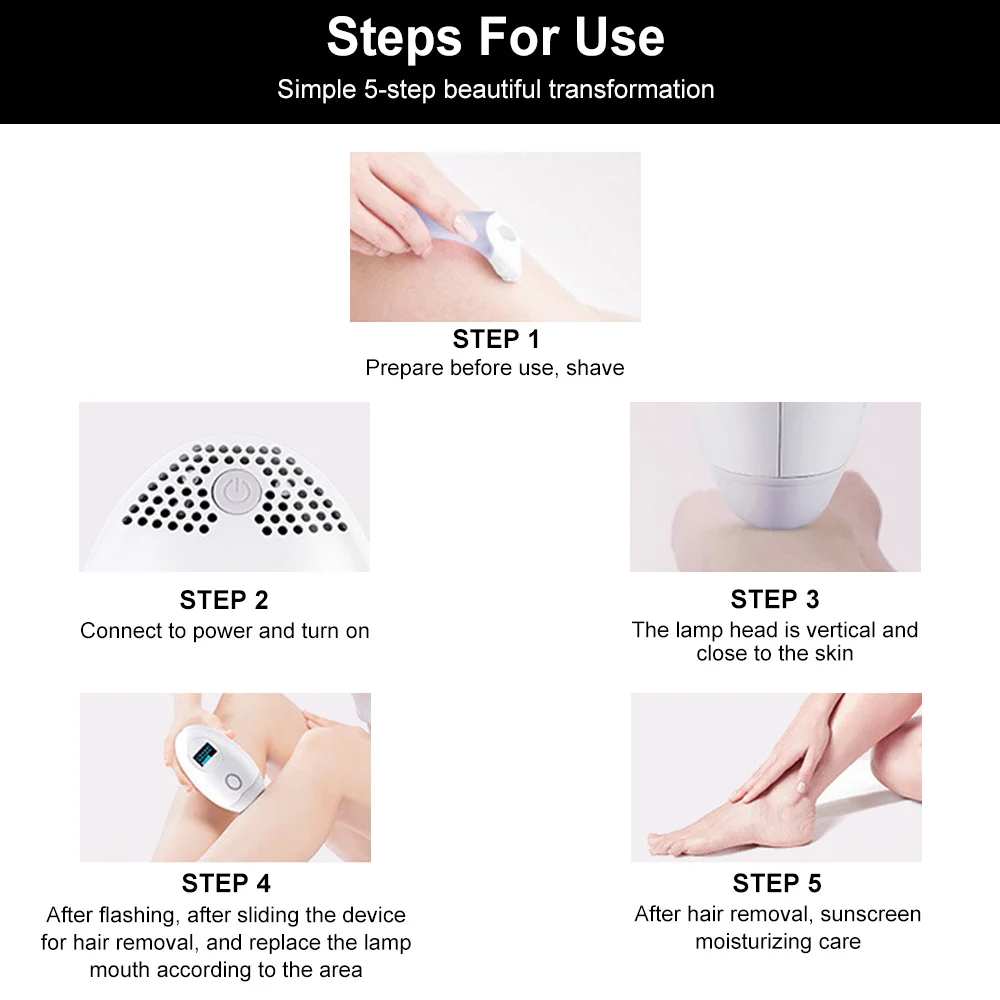 Steps For Use

Simple 5-step beautiful transformation

STEP 1
Prepare before use, shave

STEP 2
Connect to power and turn on

STEP 3
The lamp head is vertical and close to the skin

STEP 4
After flashing, after sliding the device for hair removal, and replace the lamp mouth according to the area

STEP 5
After hair removal, sunscreen moisturizing care