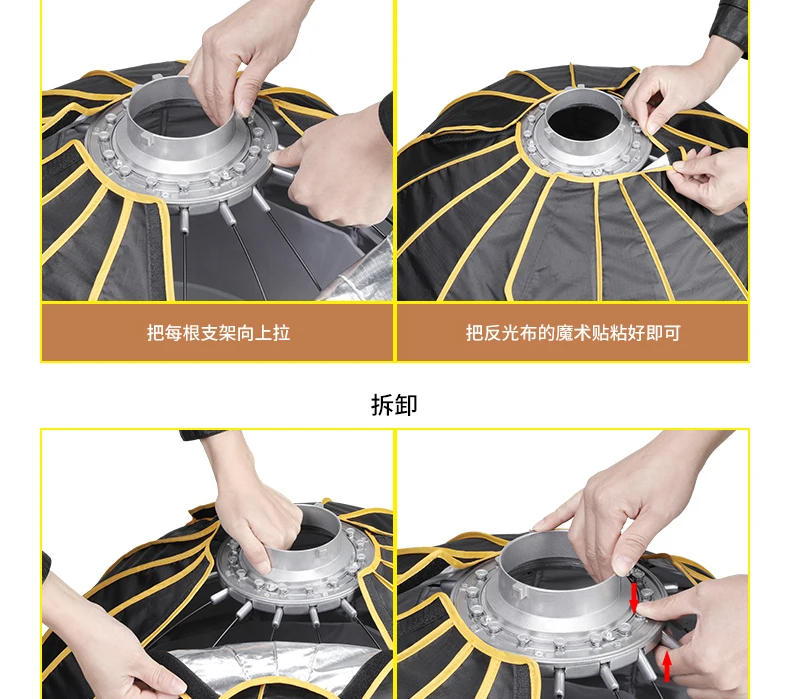 把每根支架向上拉

把反光布的魔术贴粘好即可

拆卸