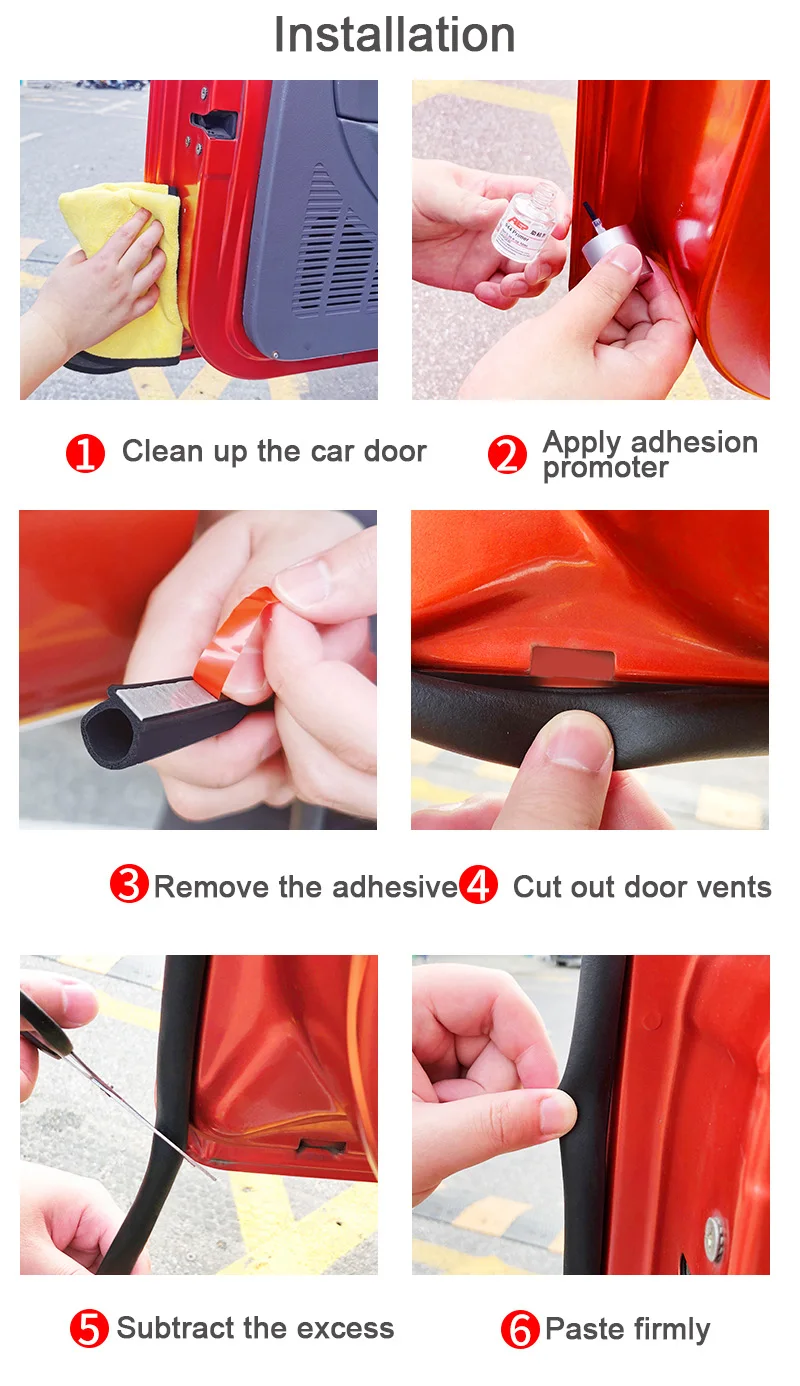 Installation

1 Clean up the car door

2 Apply adhesion promoter

3 Remove the adhesive

4 Cut out door vents

5 Subtract the excess

6 Paste firmly