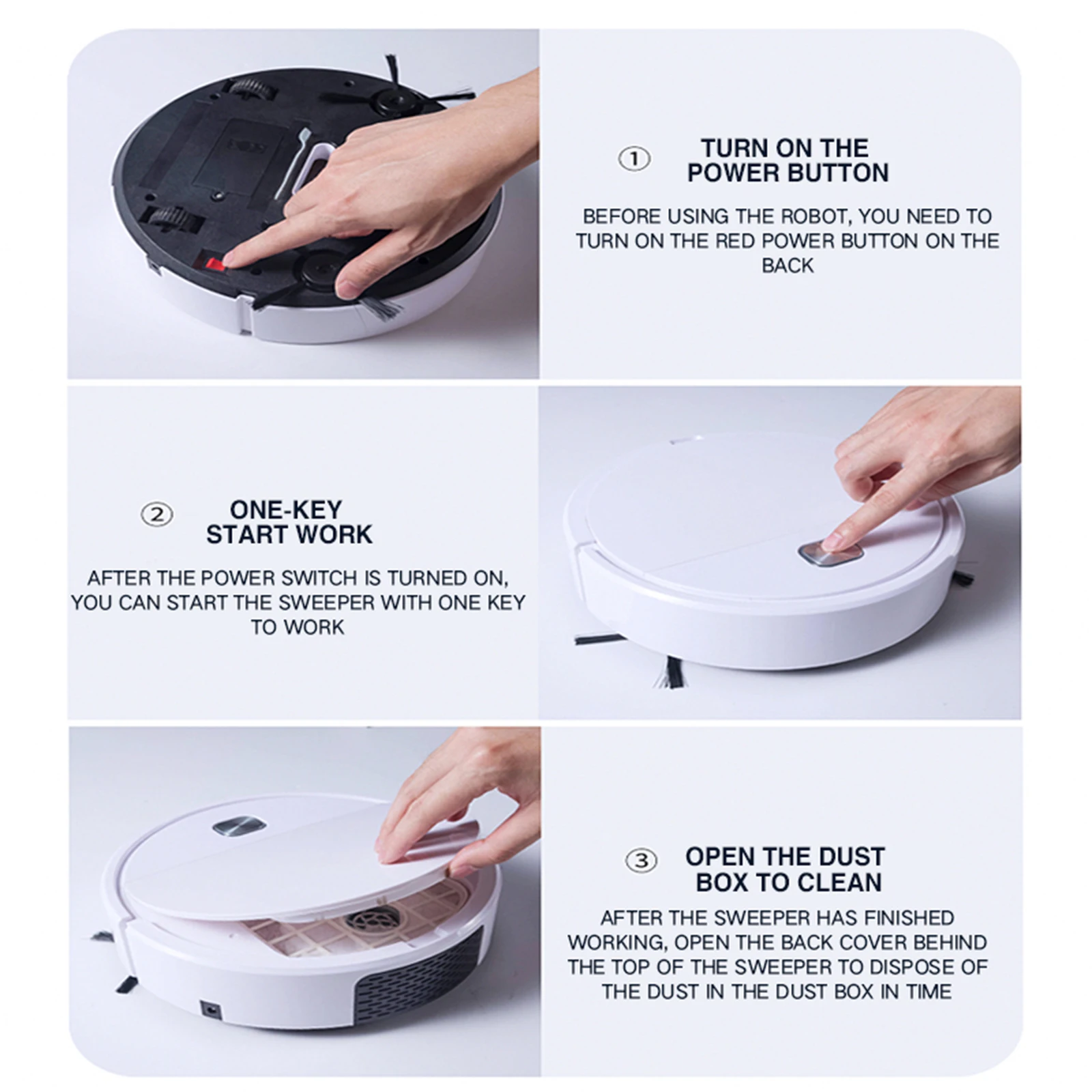 ① TURN ON THE POWER BUTTON

BEFORE USING THE ROBOT, YOU NEED TO TURN ON THE RED POWER BUTTON ON THE BACK

② ONE-KEY START WORK

AFTER THE POWER SWITCH IS TURNED ON, YOU CAN START THE SWEEPER WITH ONE KEY TO WORK

③ OPEN THE DUST BOX TO CLEAN

AFTER THE SWEEPER HAS FINISHED WORKING, OPEN THE BACK COVER BEHIND THE TOP OF THE SWEEPER TO DISPOSE OF THE DUST IN THE DUST BOX IN TIME