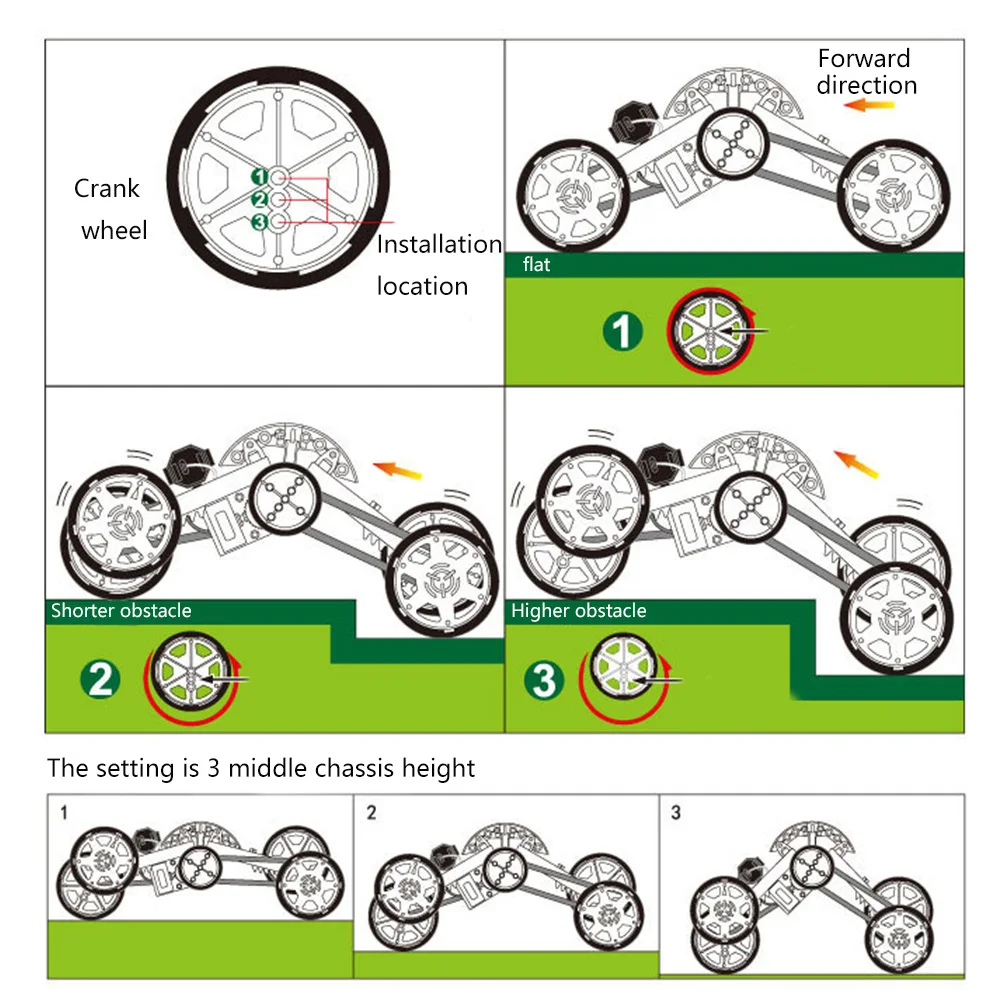 Crank wheel

1
2
3

Installation location

Forward direction

flat

1

Shorter obstacle

2

Higher obstacle

3

The setting is 3 middle chassis height

1

2

3