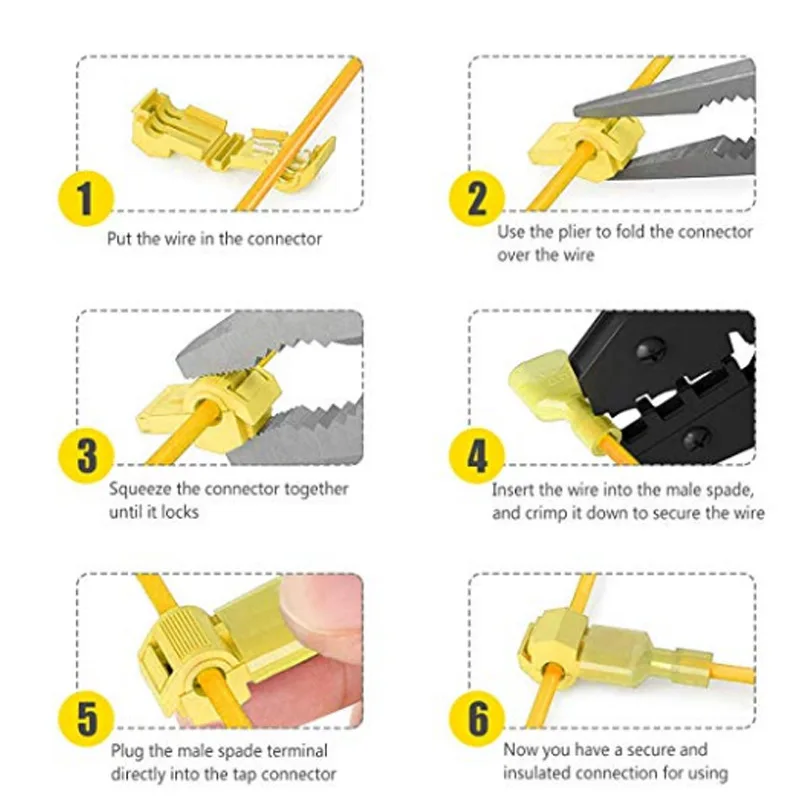 1
Put the wire in the connector

2
Use the plier to fold the connector over the wire

3
Squeeze the connector together until it locks

4
Insert the wire into the male spade, and crimp it down to secure the wire

5
Plug the male spade terminal directly into the tap connector

6
Now you have a secure and insulated connection for using