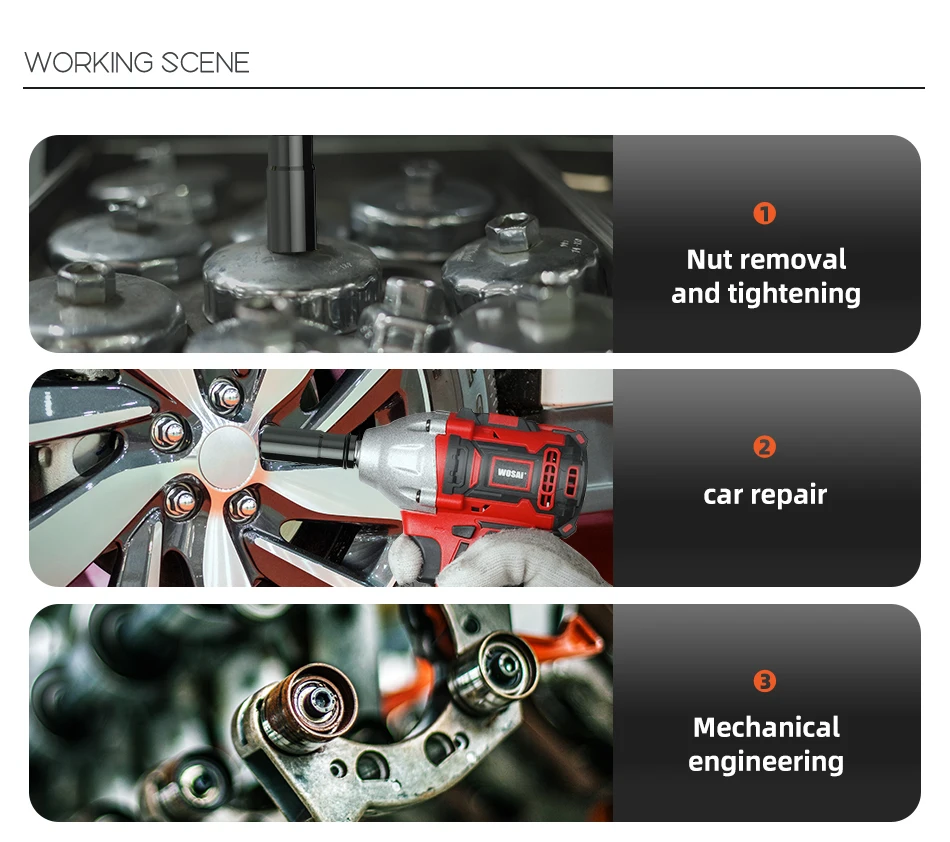 WORKING SCENE

1
Nut removal and tightening

WOSAI

2
car repair

3
Mechanical engineering