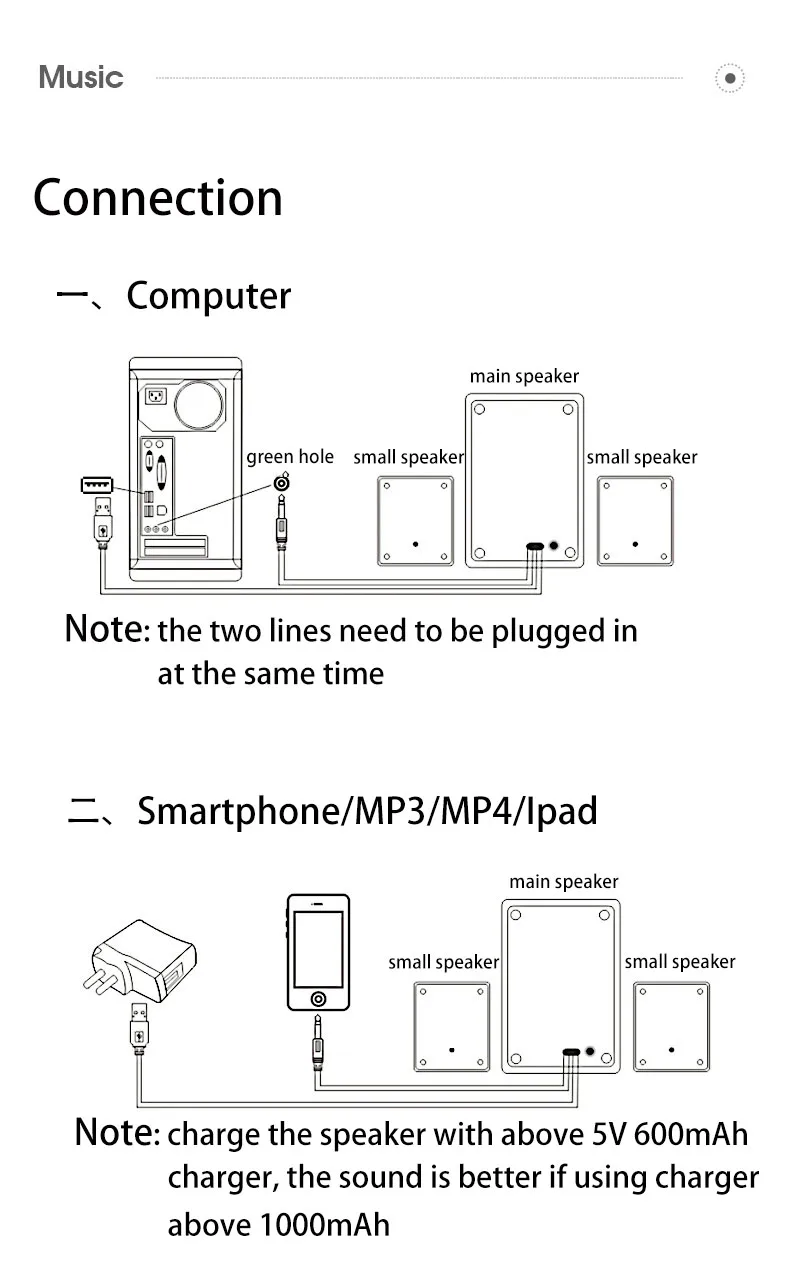 Music

Connection

一、Computer

main speaker

green hole

small speaker

small speaker

Note: the two lines need to be plugged in at the same time

二、Smartphone/MP3/MP4/Ipad

main speaker

small speaker

small speaker

Note: charge the speaker with above 5V 600mAh charger, the sound is better if using charger above 1000mAh