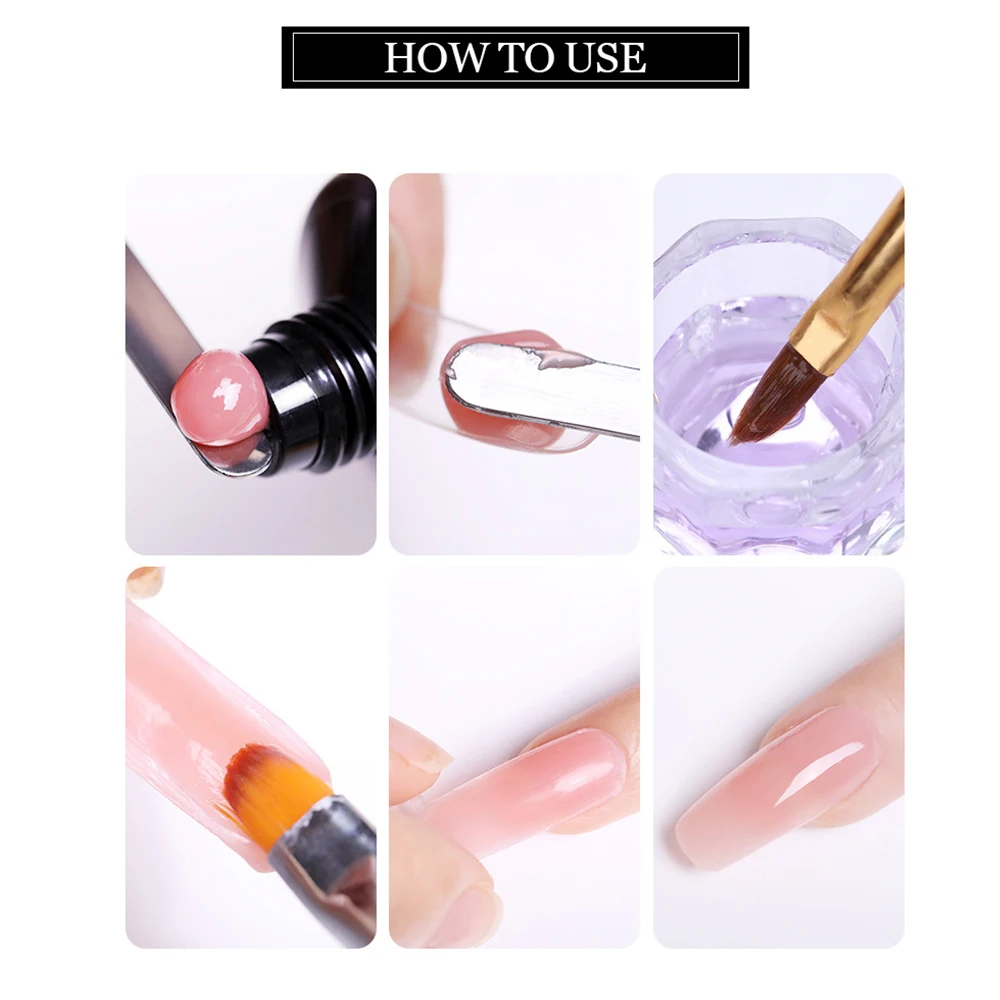 HOW TO USE