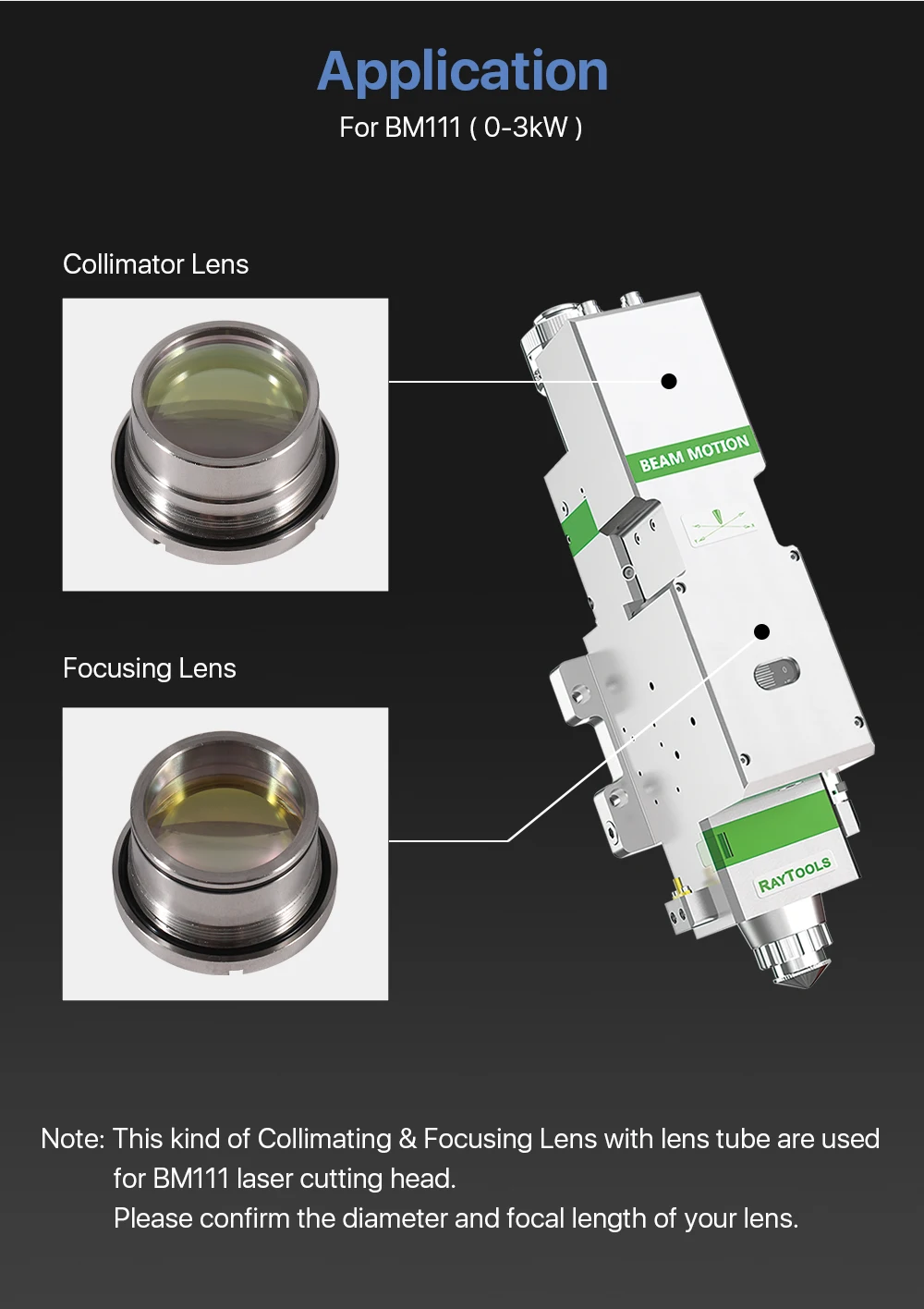 Application
For BM111 ( 0-3kW )

Collimator Lens

Focusing Lens

BEAM MOTION

RAYTOOLS

Note: This kind of Collimating & Focusing Lens with lens tube are used for BM111 laser cutting head.
Please confirm the diameter and focal length of your lens.