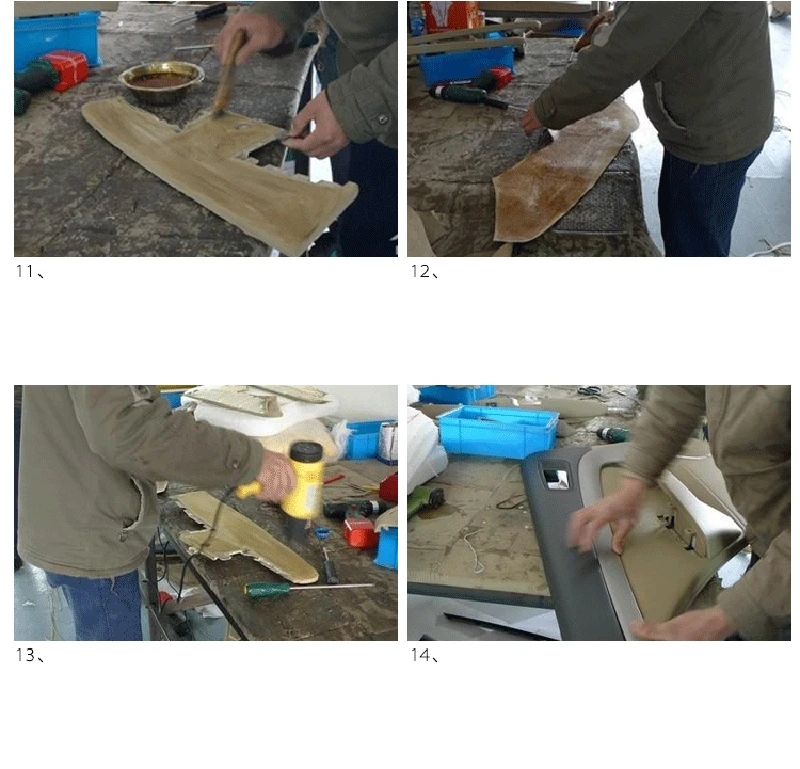 11、

12、

13、

14、