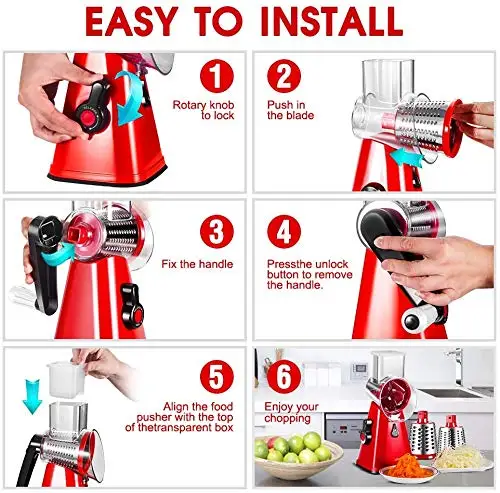 EASY TO INSTALL

1
Rotary knob to lock

2
Push in the blade

3
Fix the handle

4
Pressthe unlock button to remove the handle.

5
Align the food pusher with the top of thetransparent box

6
Enjoy your chopping