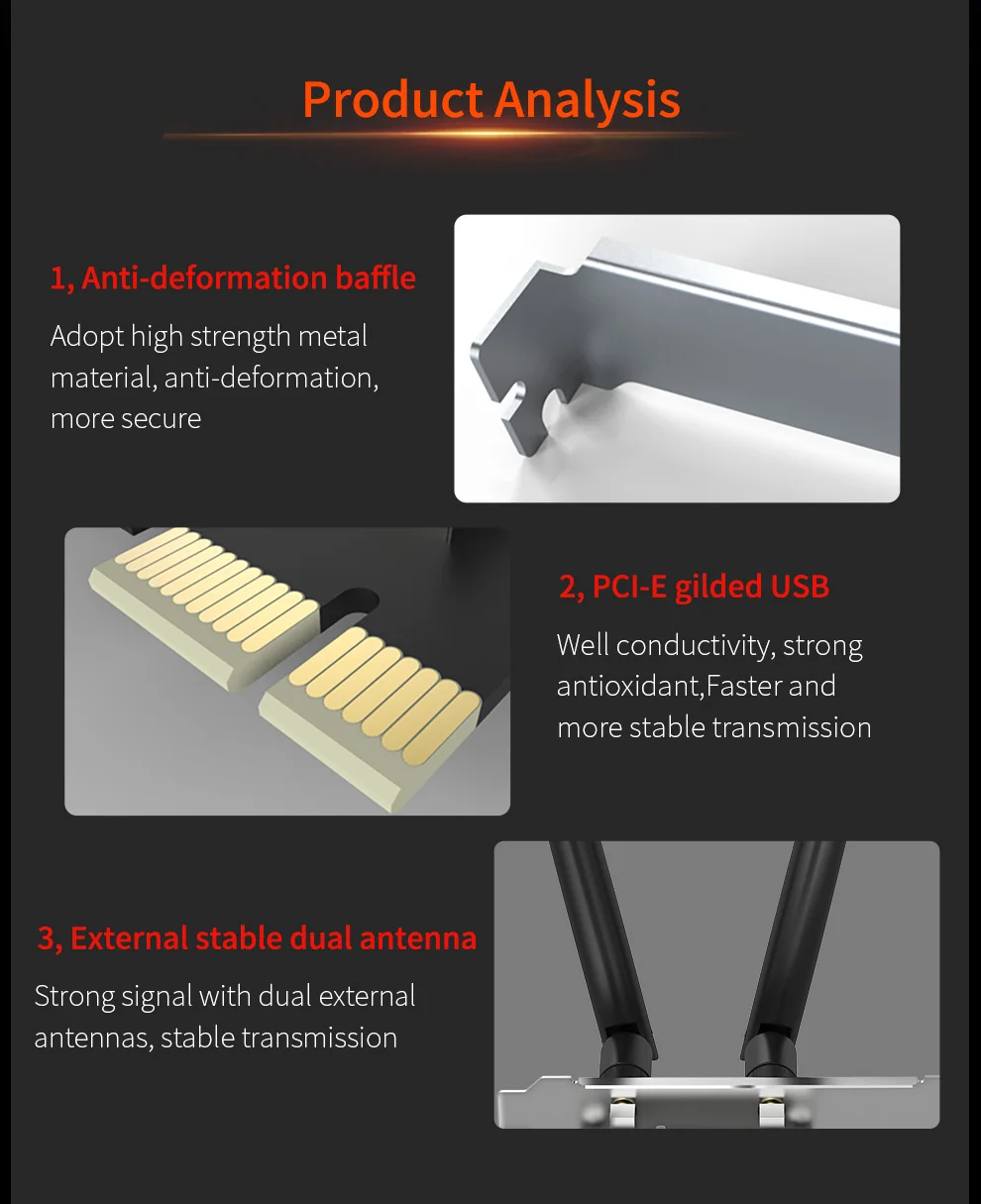 Product Analysis

1, Anti-deformation baffle

Adopt high strength metal material, anti-deformation, more secure

2, PCI-E gilded USB

Well conductivity, strong antioxidant,Faster and more stable transmission

3, External stable dual antenna

Strong signal with dual external antennas, stable transmission