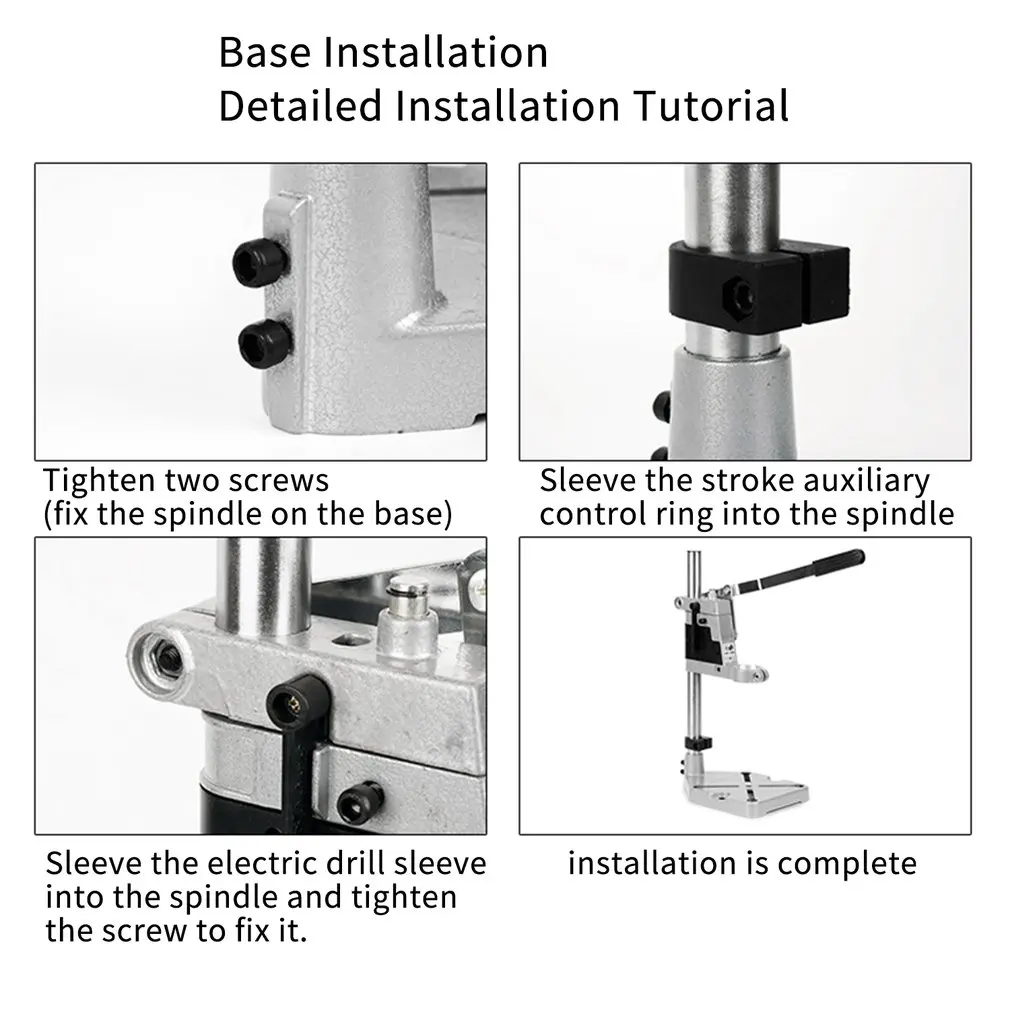 Base Installation
Detailed Installation Tutorial

Tighten two screws
(fix the spindle on the base)

Sleeve the stroke auxiliary control ring into the spindle

Sleeve the electric drill sleeve into the spindle and tighten the screw to fix it.

installation is complete