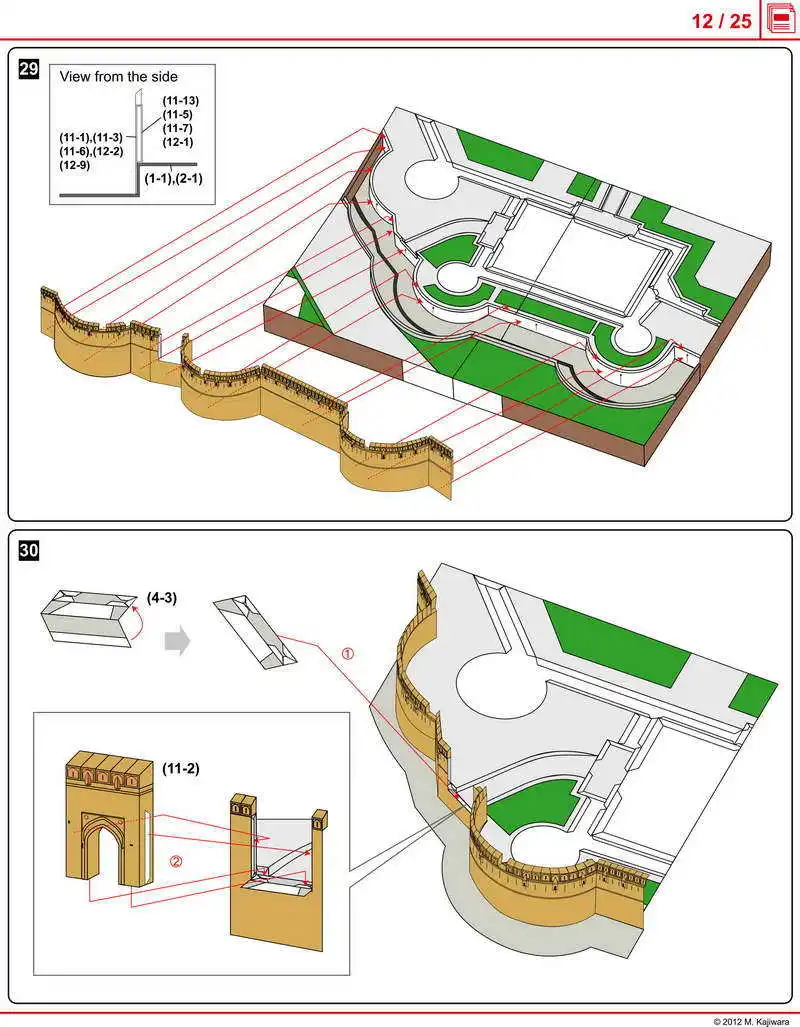 12 / 25

29

View from the side

(11-13)
(11-5)
(11-7)
(12-1)

(11-1),(11-3)
(11-6),(12-2)
(12-9)

(1-1),(2-1)

30

(4-3)

①

(11-2)

②

© 2012 M. Kajiwara