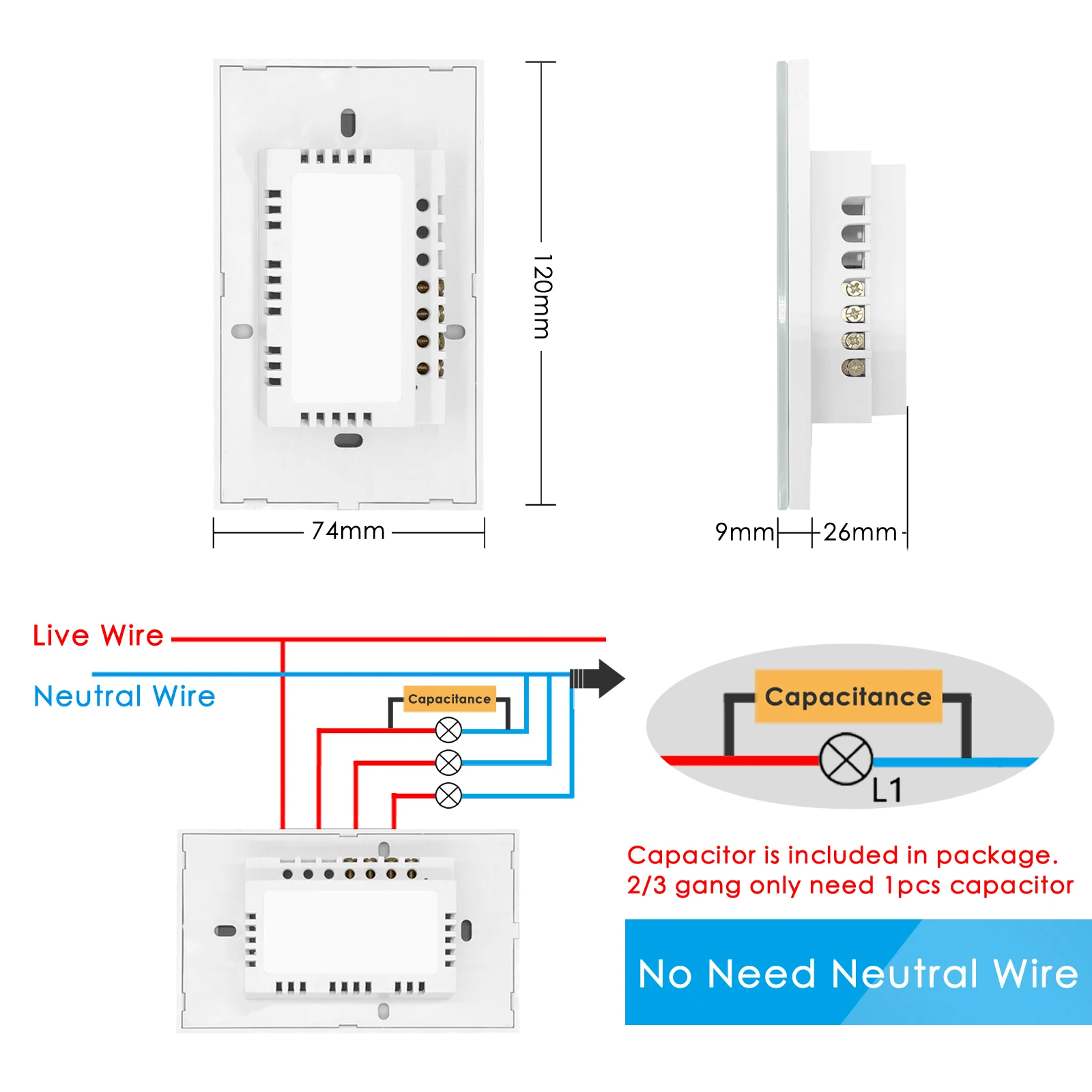 120mm

74mm

9mm

26mm

Live Wire

Neutral Wire

Capacitance

Capacitance

L1

Capacitor is included in package.
2/3 gang only need 1pcs capacitor

No Need Neutral Wire