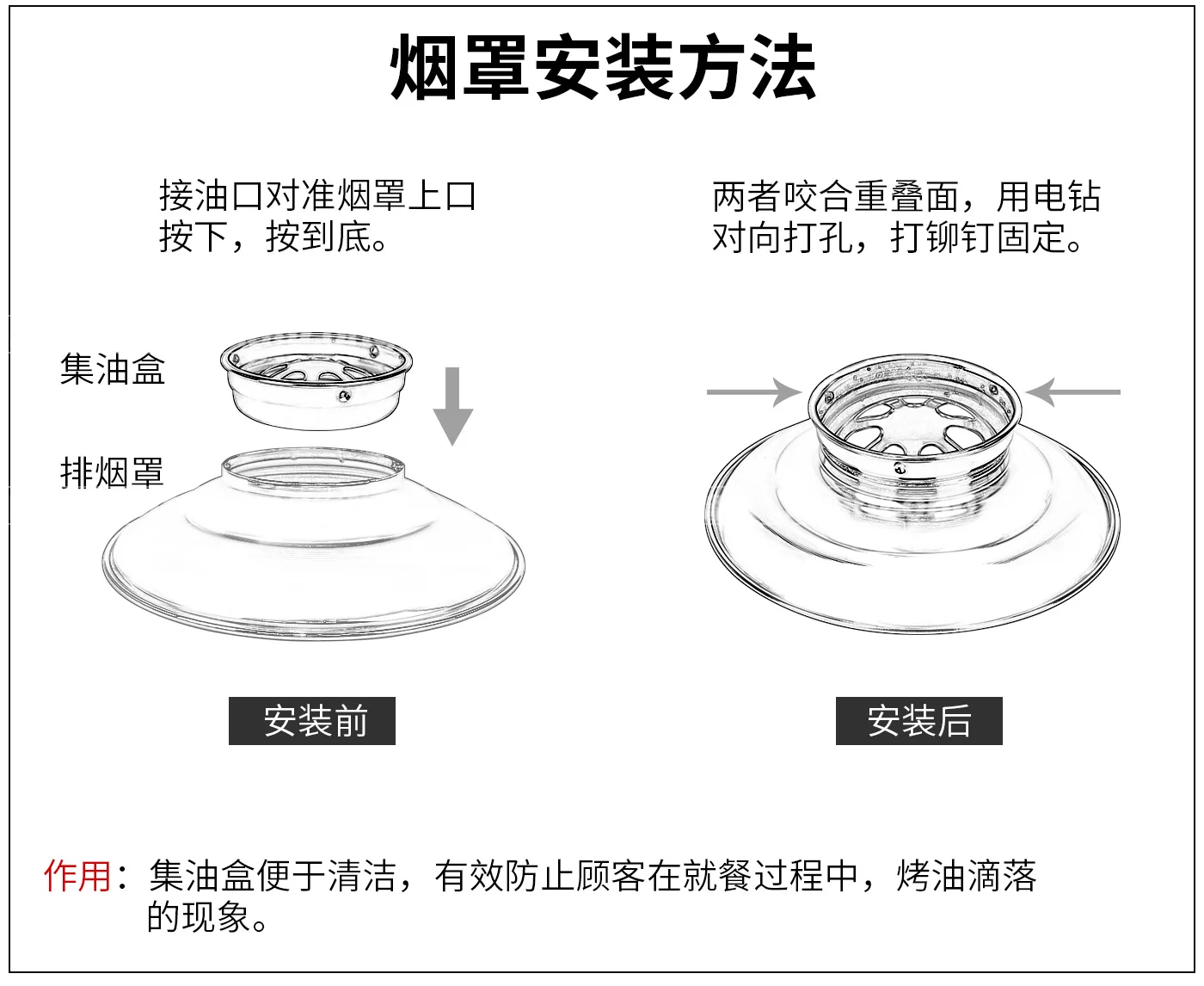 烟罩安装方法

接油口对准烟罩上口按下，按到底。

两者咬合重叠面，用电钻对向打孔，打铆钉固定。

集油盒

排烟罩

安装前

安装后

作用：集油盒便于清洁，有效防止顾客在就餐过程中，烤油滴落的现象。