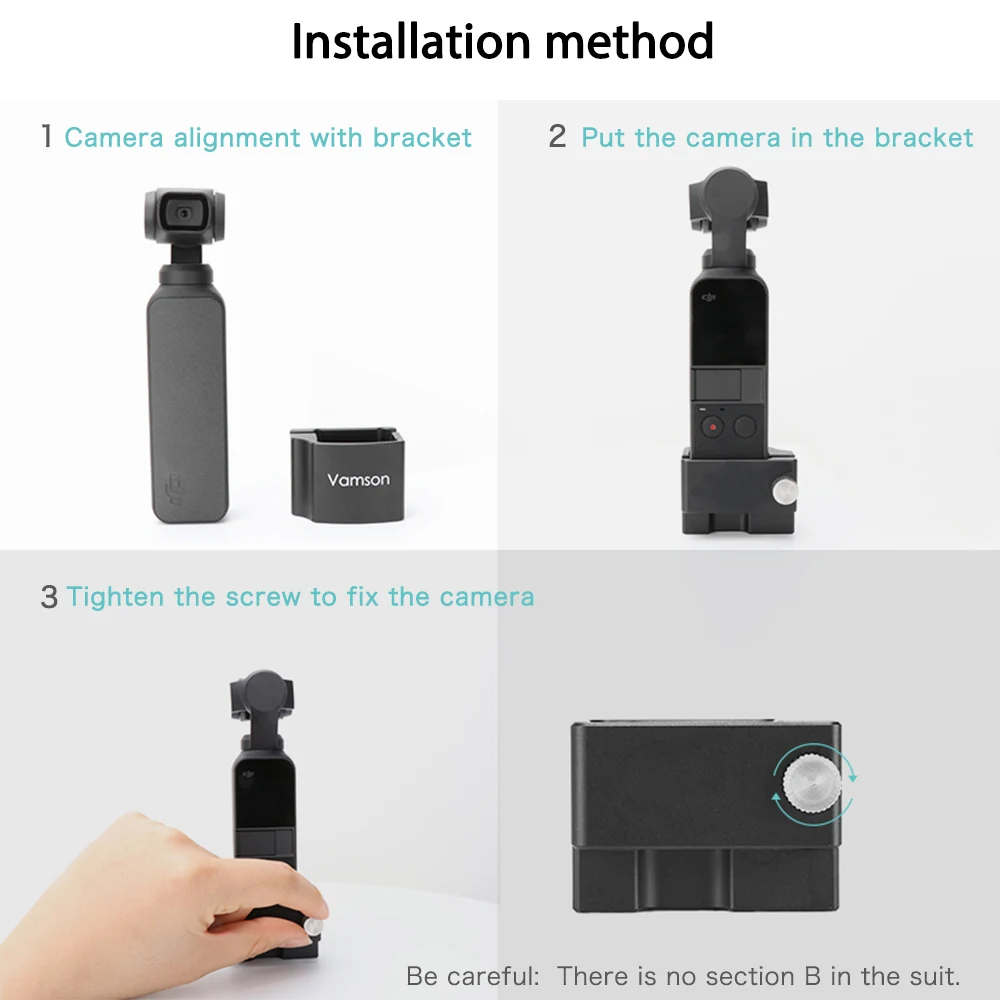 Installation method

1 Camera alignment with bracket

Vamson

2 Put the camera in the bracket

3 Tighten the screw to fix the camera

Be careful: There is no section B in the suit.