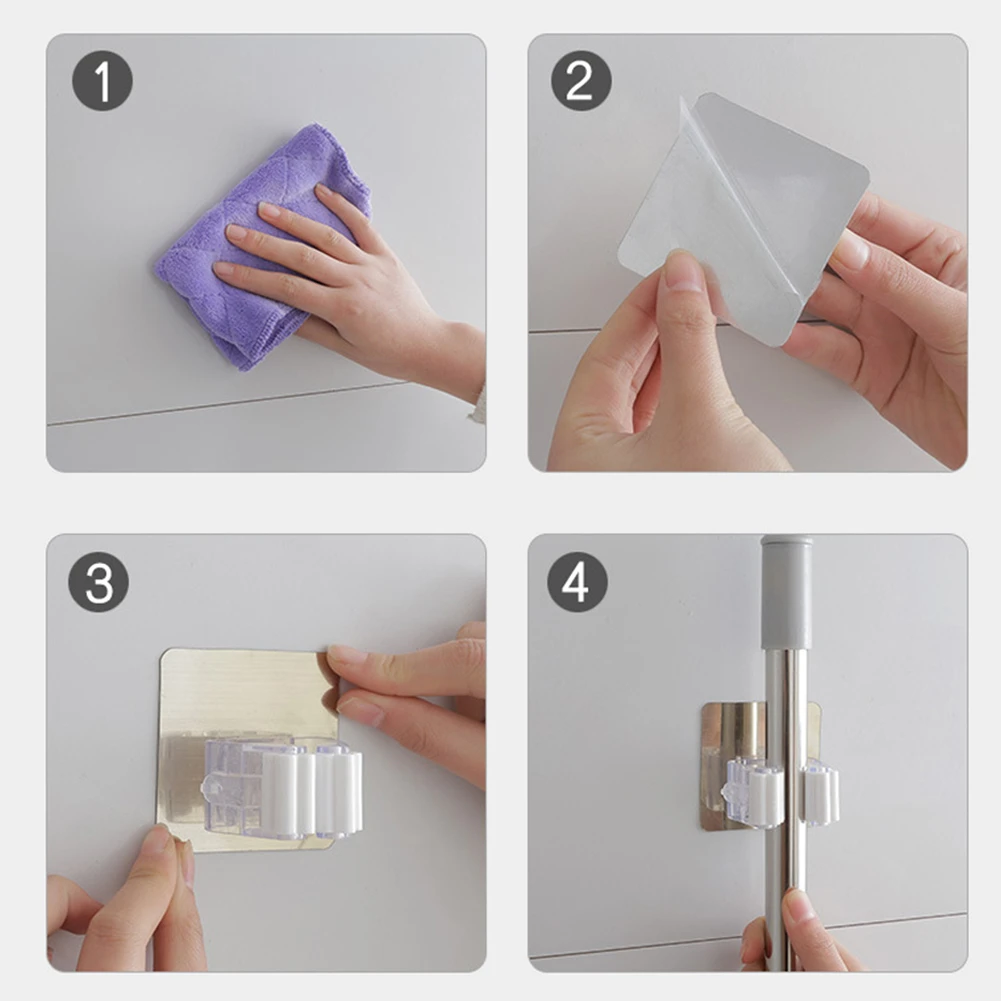 1

2

3

4