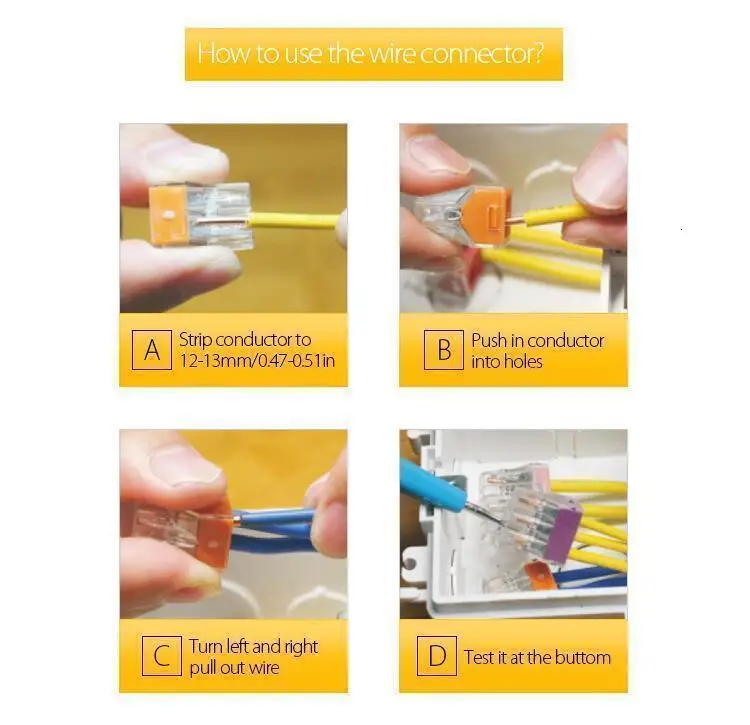 How to use the wire connector?

A Strip conductor to 12-13mm/0.47-0.51in

B Push in conductor into holes

C Turn left and right pull out wire

D Test it at the buttom