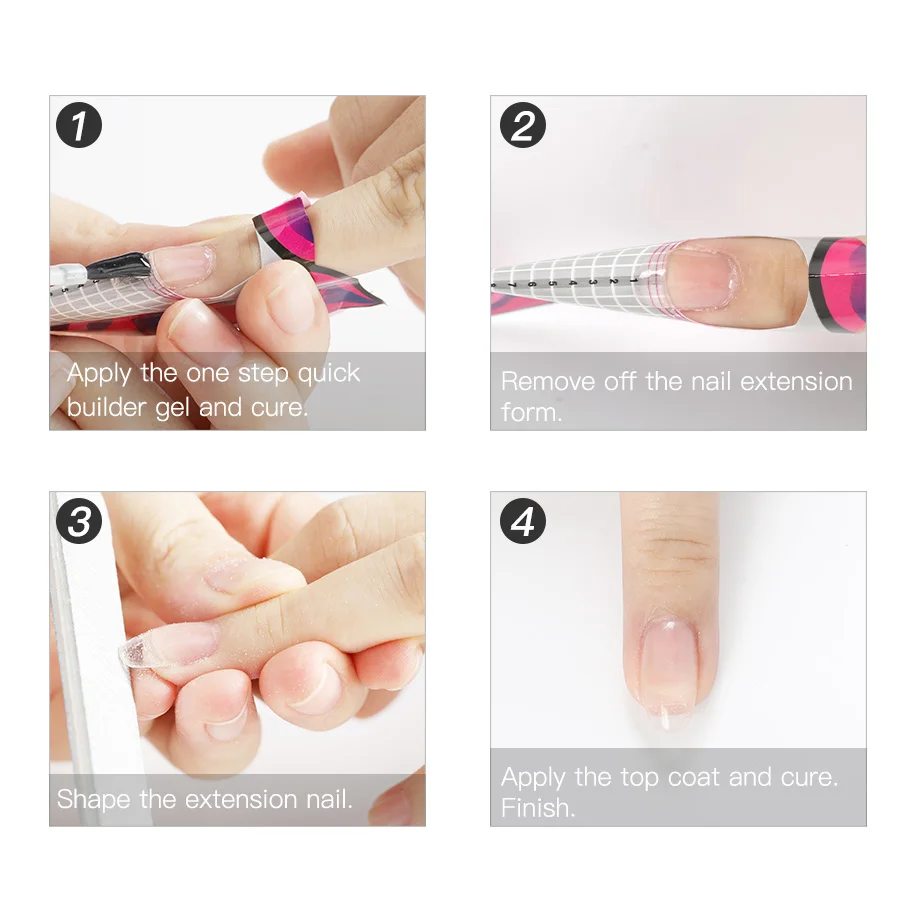 1
Apply the one step quick builder gel and cure.

2
Remove off the nail extension form.

3
Shape the extension nail.

4
Apply the top coat and cure. Finish.