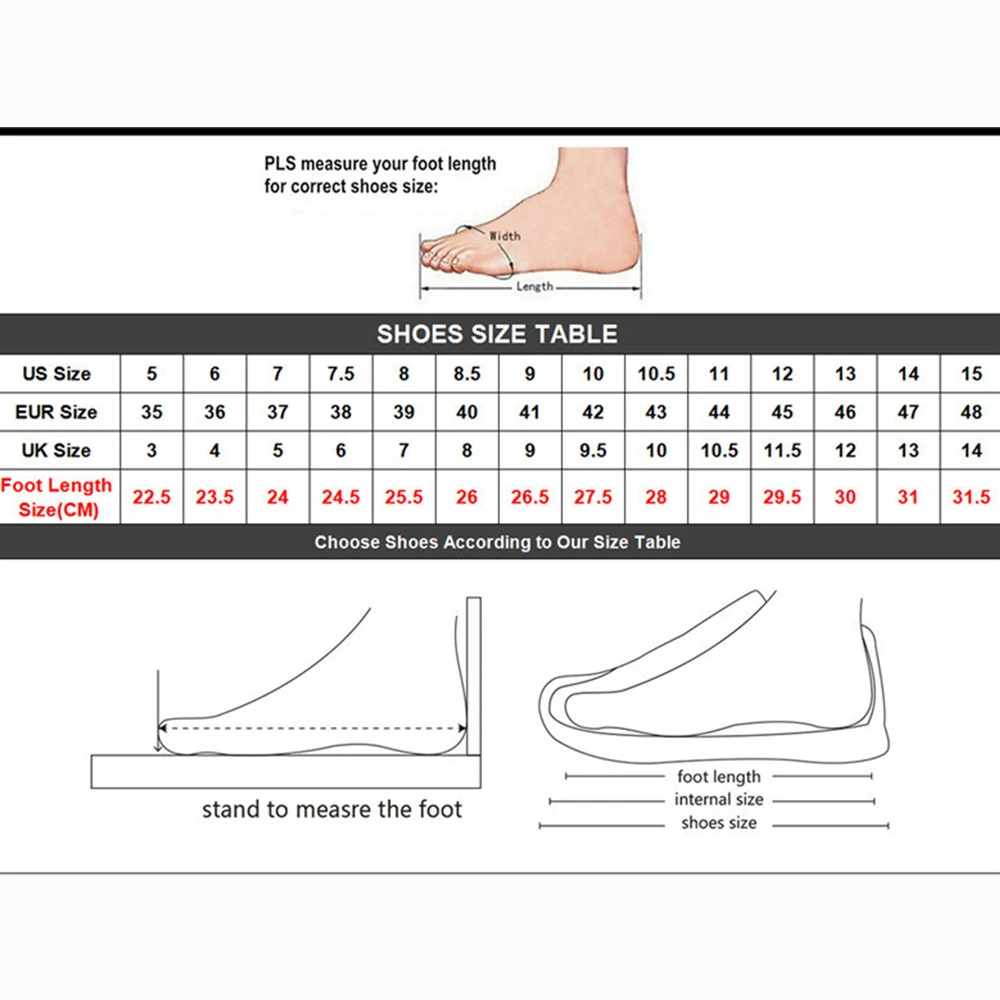 PLS measure your foot length for correct shoes size:

Width

Length

SHOES SIZE TABLE

| US Size | 5 | 6 | 7 | 7.5 | 8 | 8.5 | 9 | 10 | 10.5 | 11 | 12 | 13 | 14 | 15 |
|---|---|---|---|---|---|---|---|---|---|---|---|---|---|---|
| EUR Size | 35 | 36 | 37 | 38 | 39 | 40 | 41 | 42 | 43 | 44 | 45 | 46 | 47 | 48 |
| UK Size | 3 | 4 | 5 | 6 | 7 | 8 | 9 | 9.5 | 10 | 10.5 | 11.5 | 12 | 13 | 14 |
| Foot Length Size(CM) | 22.5 | 23.5 | 24 | 24.5 | 25.5 | 26 | 26.5 | 27.5 | 28 | 29 | 29.5 | 30 | 31 | 31.5 |

Choose Shoes According to Our Size Table

stand to measre the foot

foot length

internal size

shoes size