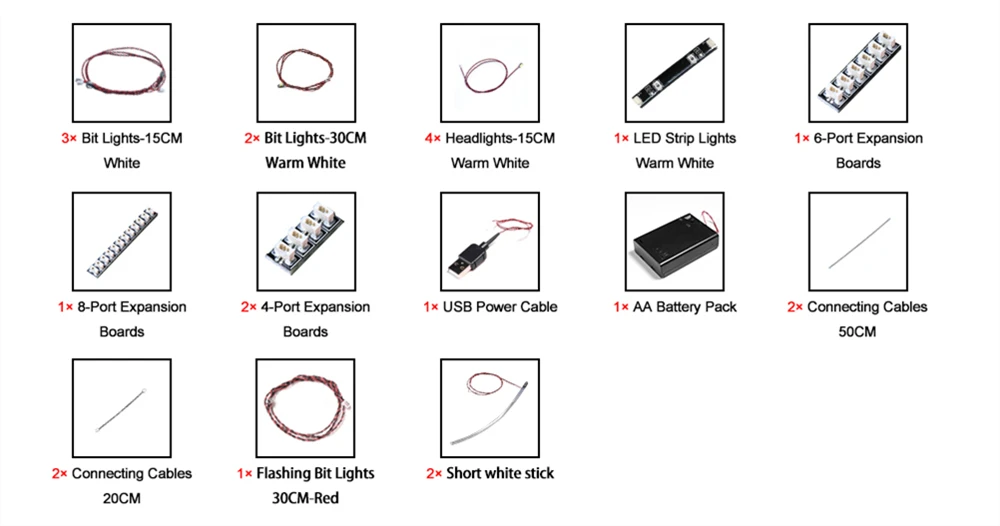 3× Bit Lights-15CM White

2× Bit Lights-30CM Warm White

4× Headlights-15CM Warm White

1× LED Strip Lights Warm White

1× 6-Port Expansion Boards

1× 8-Port Expansion Boards

2× 4-Port Expansion Boards

1× USB Power Cable

1× AA Battery Pack

2× Connecting Cables 50CM

2× Connecting Cables 20CM

1× Flashing Bit Lights 30CM-Red

2× Short white stick