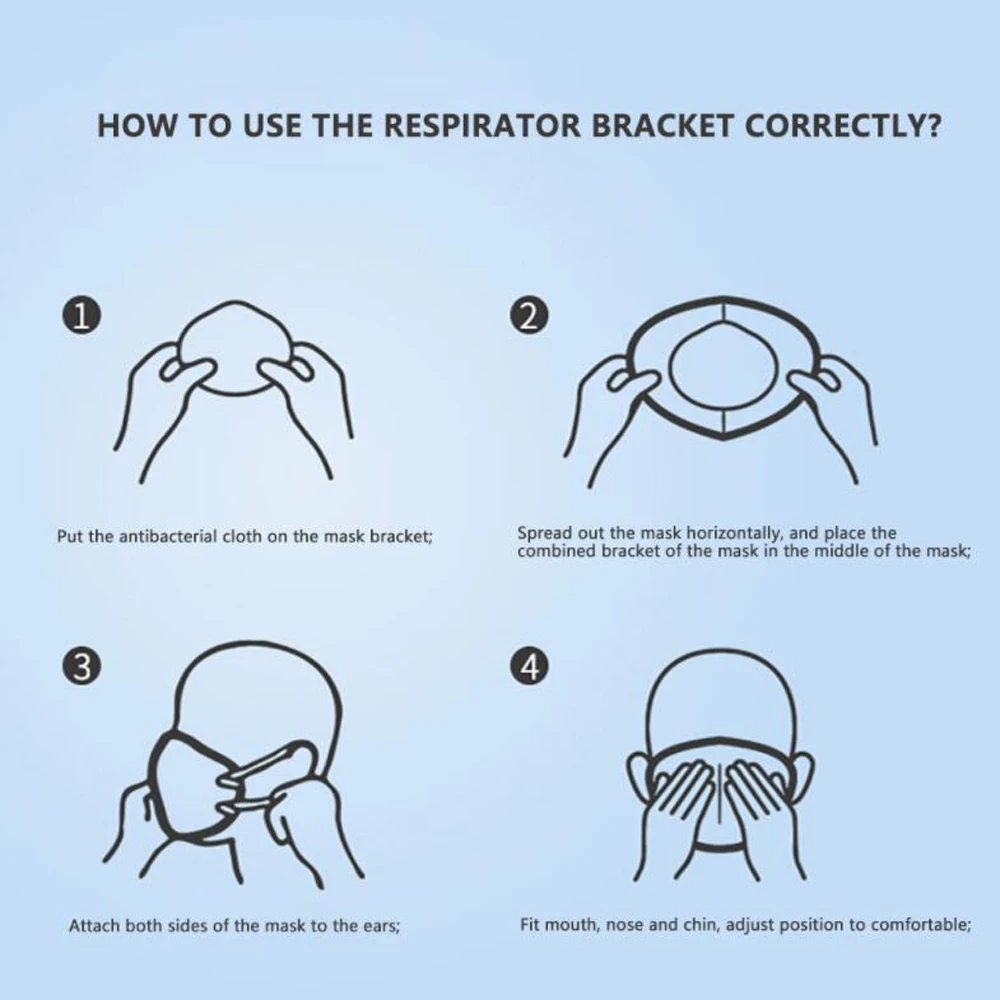 HOW TO USE THE RESPIRATOR BRACKET CORRECTLY?

1

Put the antibacterial cloth on the mask bracket;

2

Spread out the mask horizontally, and place the combined bracket of the mask in the middle of the mask;

3

Attach both sides of the mask to the ears;

4

Fit mouth, nose and chin, adjust position to comfortable;