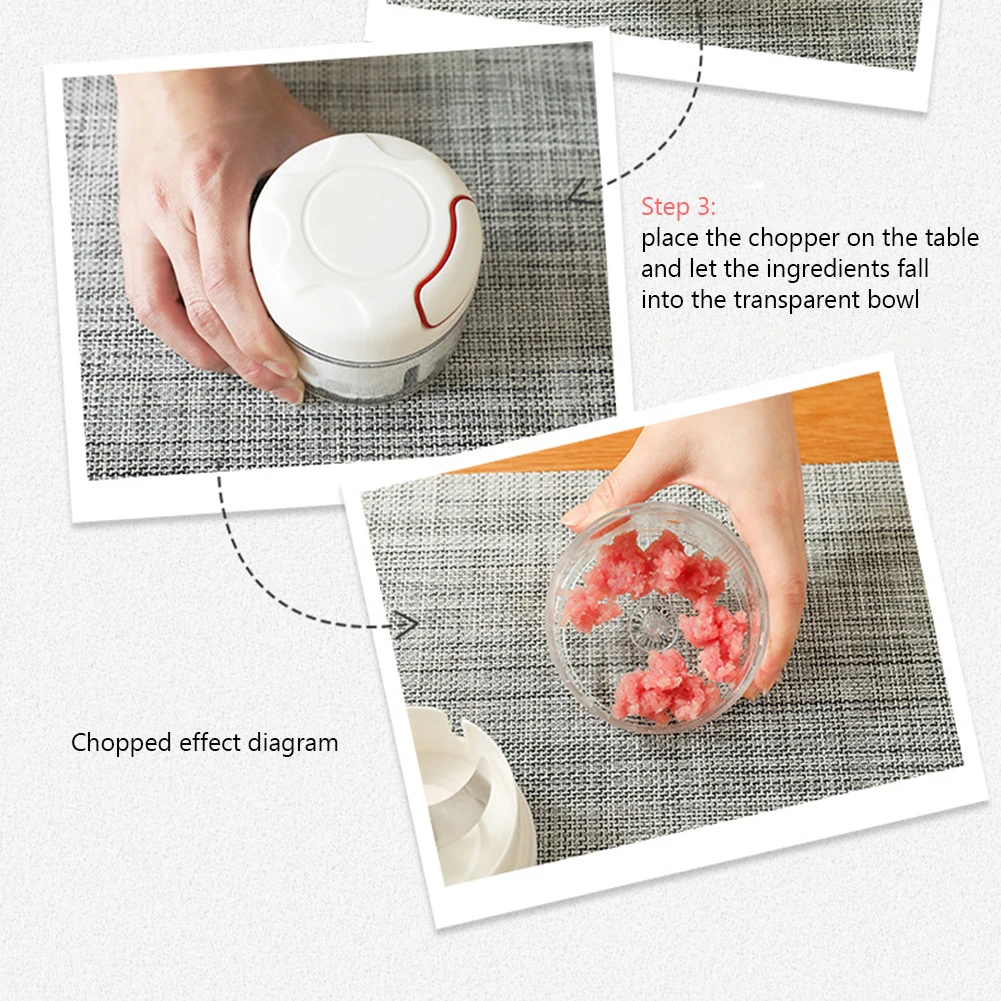 Step 3:
place the chopper on the table and let the ingredients fall into the transparent bowl

Chopped effect diagram