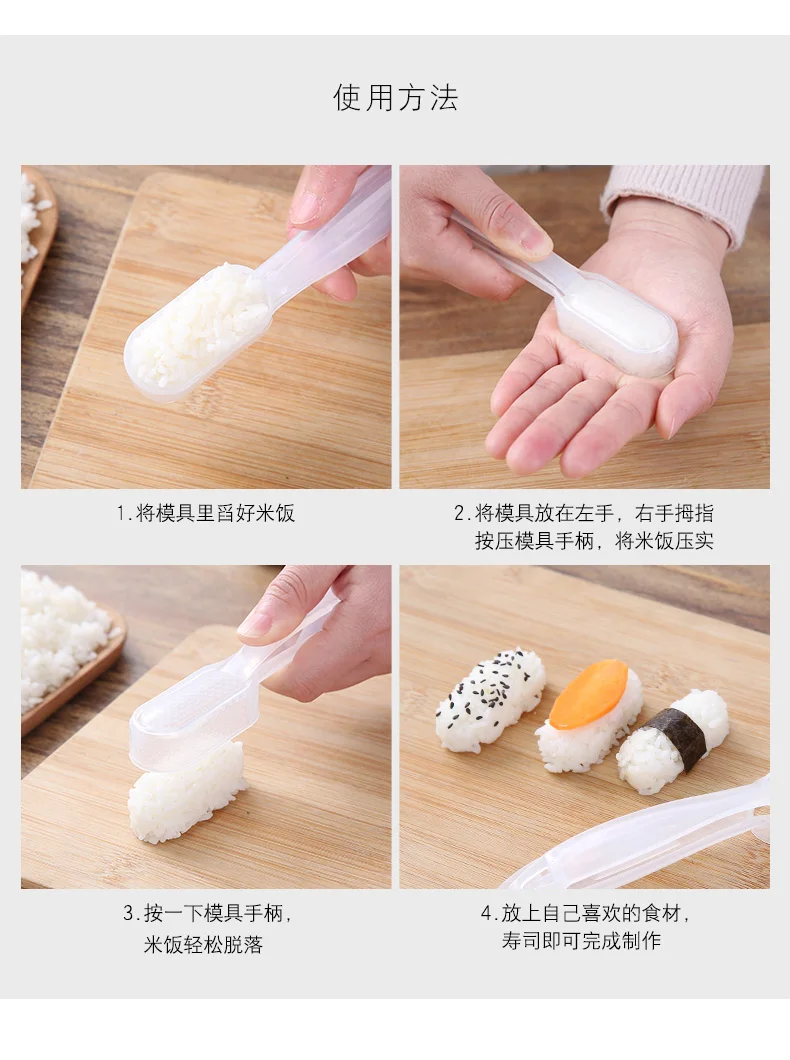 使用方法

1.将模具里舀好米饭

2.将模具放在左手，右手拇指按压模具手柄，将米饭压实

3.按一下模具手柄，米饭轻松脱落

4.放上自己喜欢的食材，寿司即可完成制作