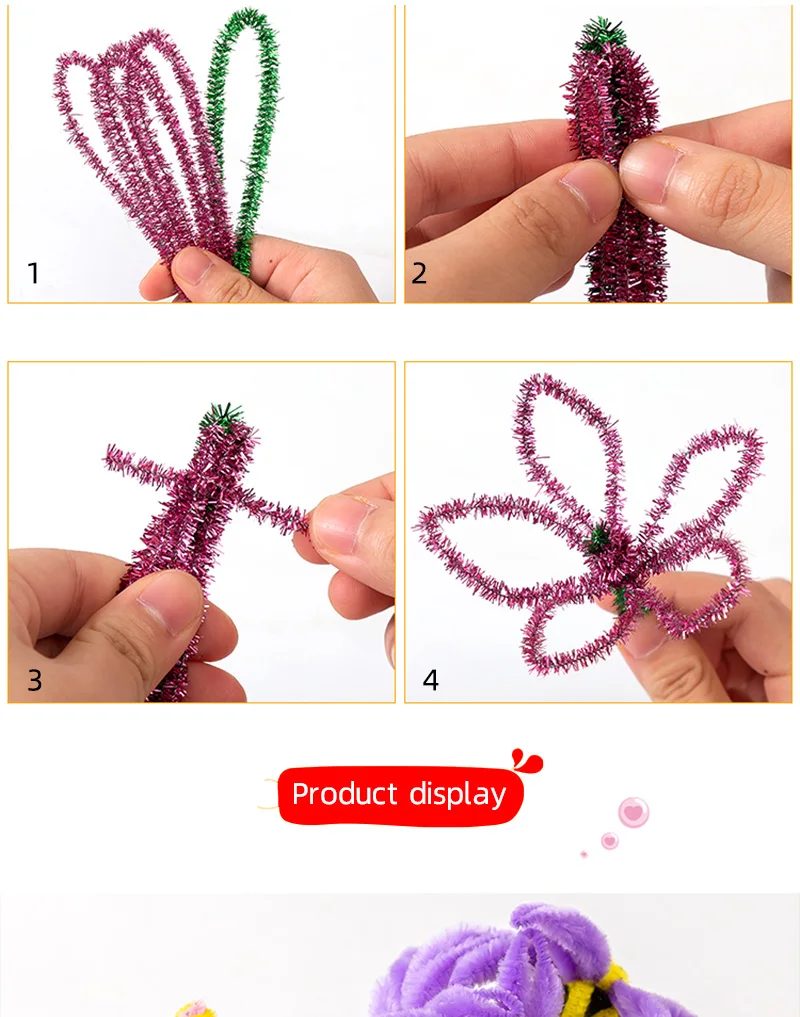 1

2

3

4

Product display