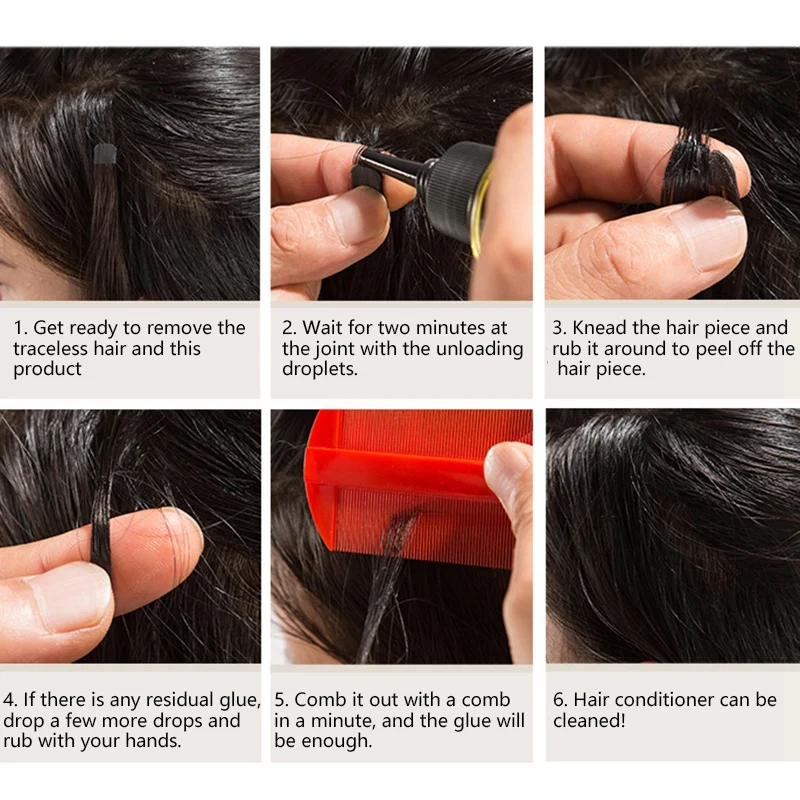 1. Get ready to remove the traceless hair and this product

2. Wait for two minutes at the joint with the unloading droplets.

3. Knead the hair piece and rub it around to peel off the hair piece.

4. If there is any residual glue, drop a few more drops and rub with your hands.

5. Comb it out with a comb in a minute, and the glue will be enough.

6. Hair conditioner can be cleaned!