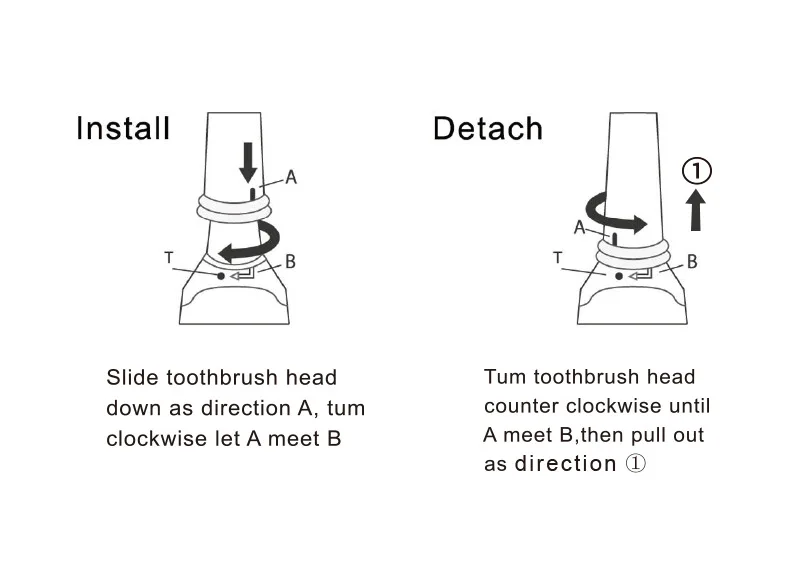 Install

A

T

B

Slide toothbrush head down as direction A, tum clockwise let A meet B

Detach

①

A

T

B

Tum toothbrush head counter clockwise until A meet B,then pull out as direction ①