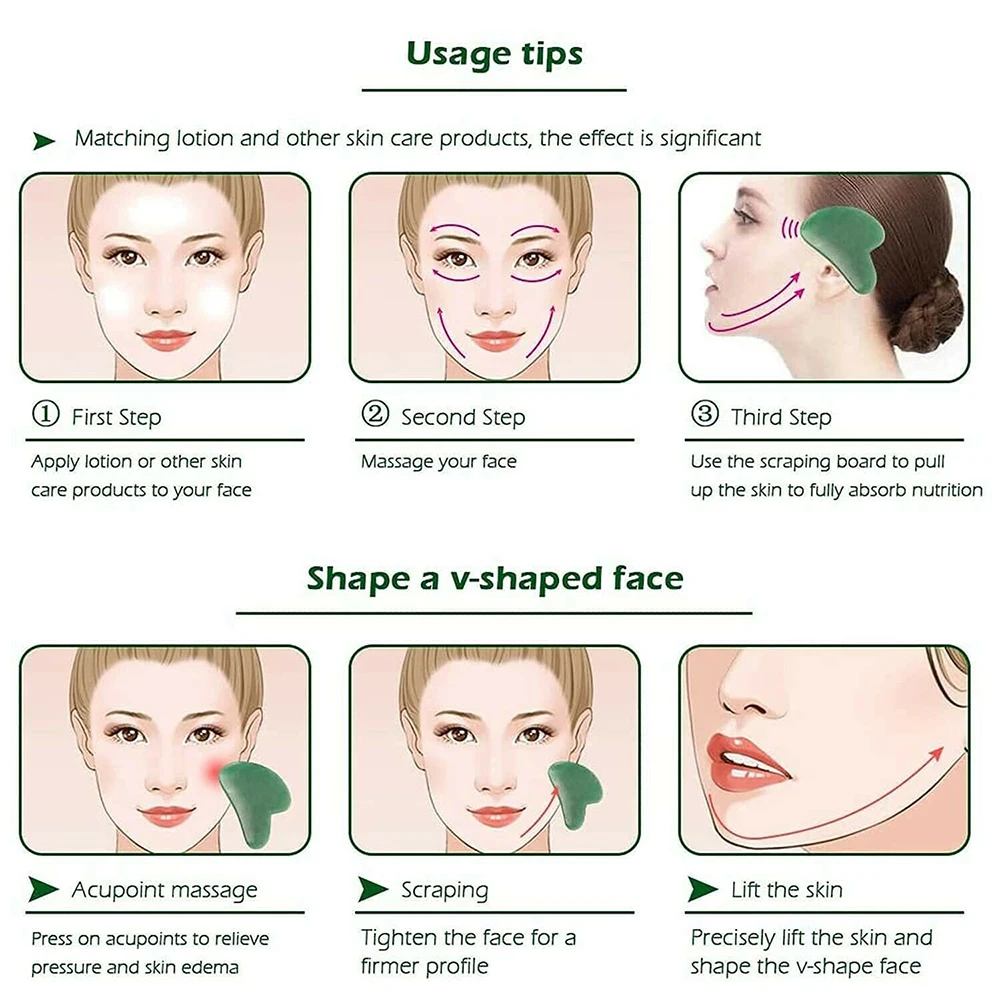 Usage tips

Matching lotion and other skin care products, the effect is significant

① First Step

Apply lotion or other skin care products to your face

② Second Step

Massage your face

③ Third Step

Use the scraping board to pull up the skin to fully absorb nutrition

Shape a v-shaped face

Acupoint massage

Press on acupoints to relieve pressure and skin edema

Scraping

Tighten the face for a firmer profile

Lift the skin

Precisely lift the skin and shape the v-shape face