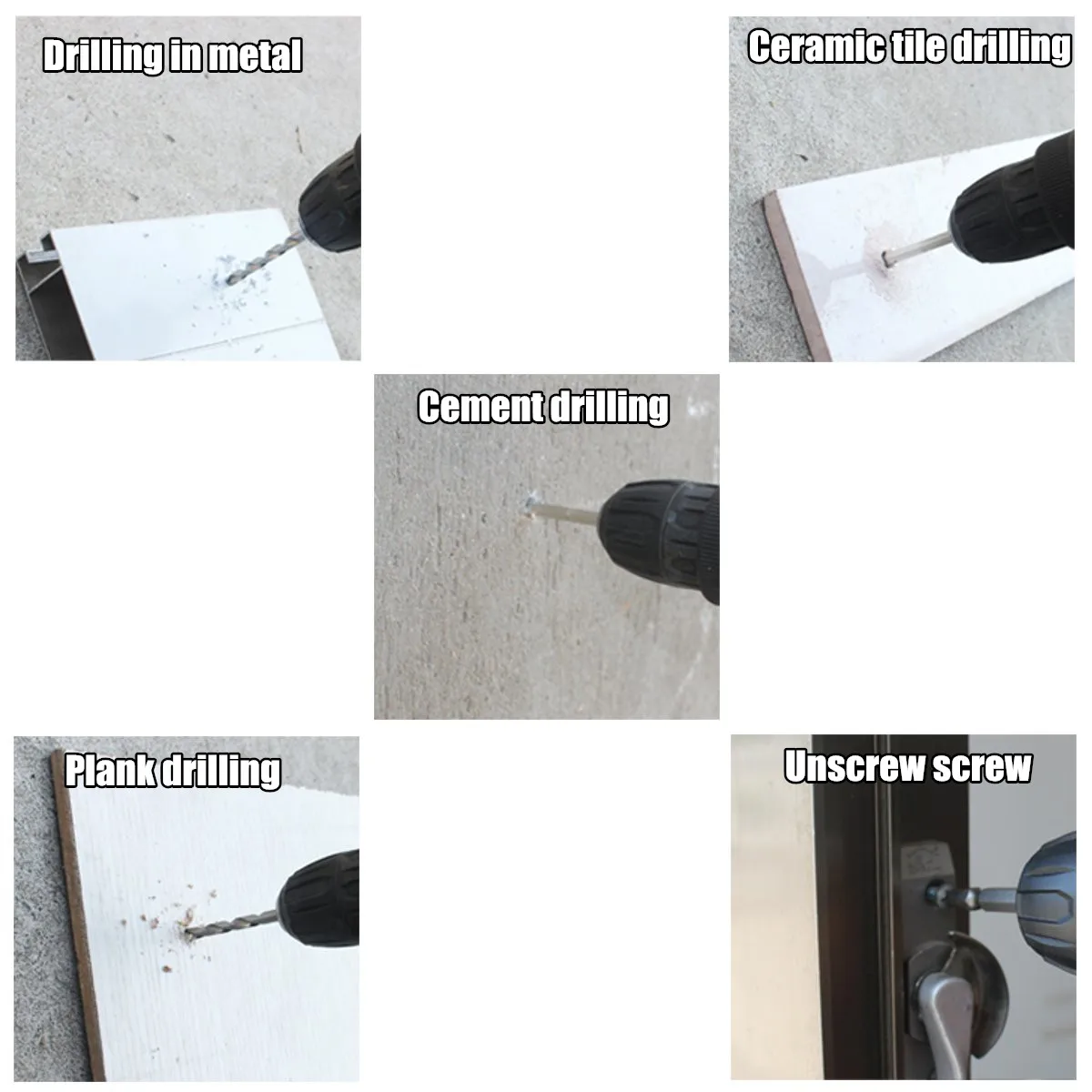 Drilling in metal

Ceramic tile drilling

Cement drilling

Plank drilling

Unscrew screw