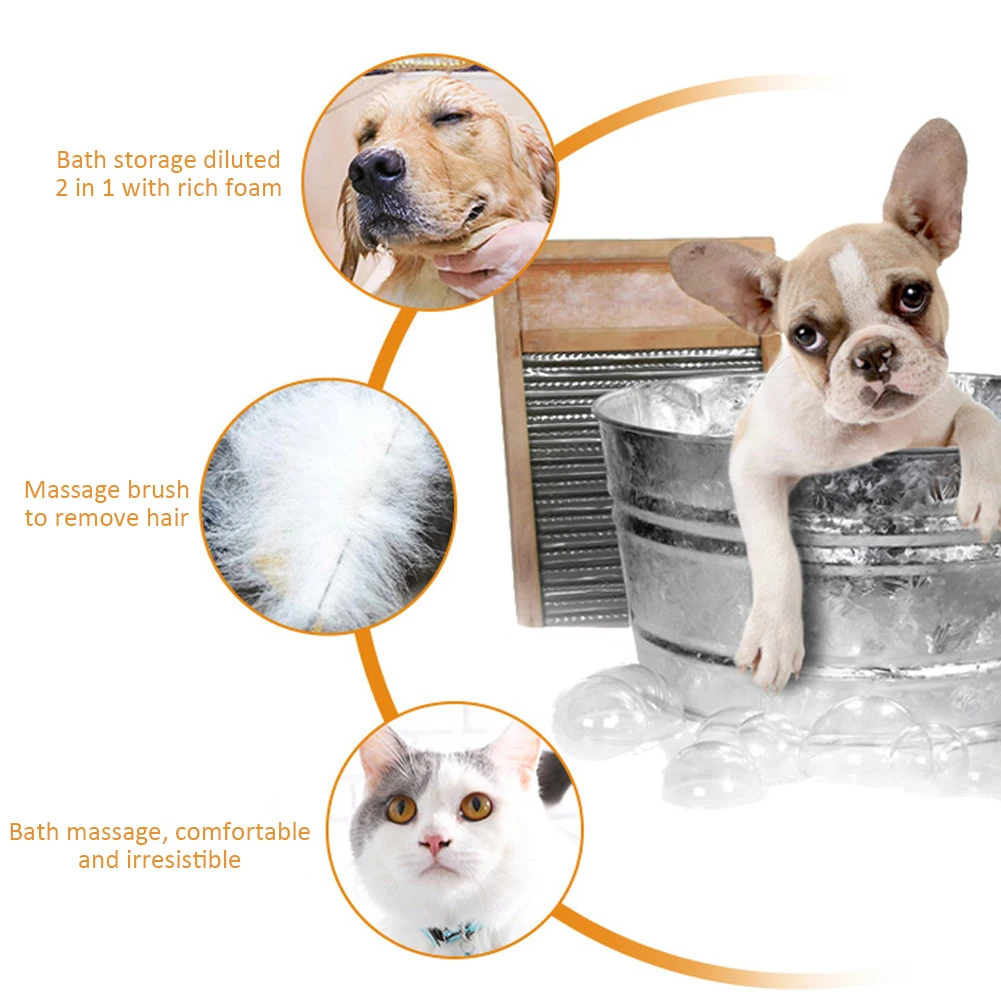 Bath storage diluted 2 in 1 with rich foam

Massage brush to remove hair

Bath massage, comfortable and irresistible