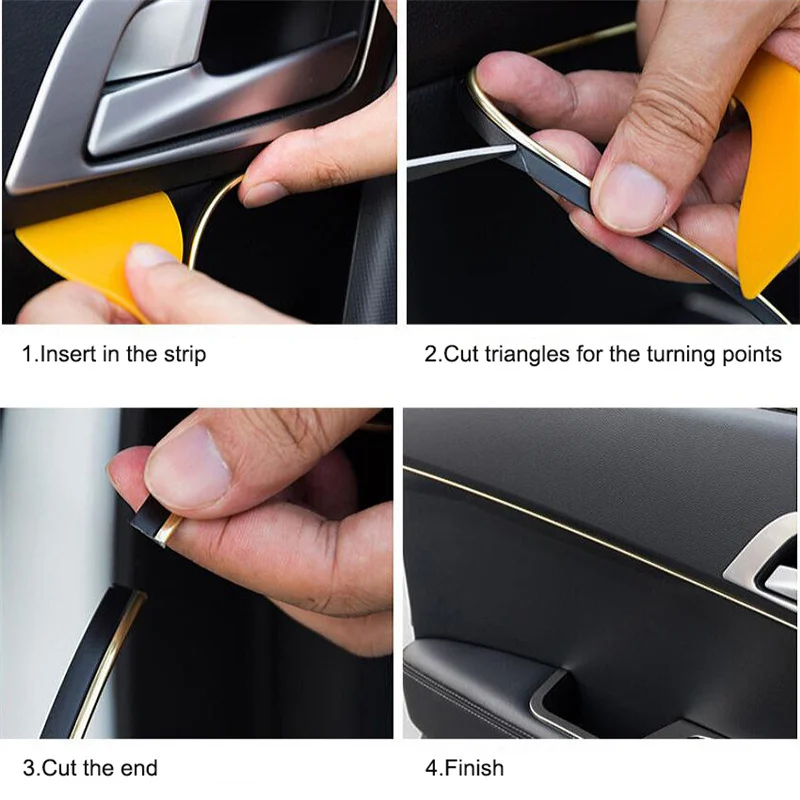 1.Insert in the strip

2.Cut triangles for the turning points

3.Cut the end

4.Finish