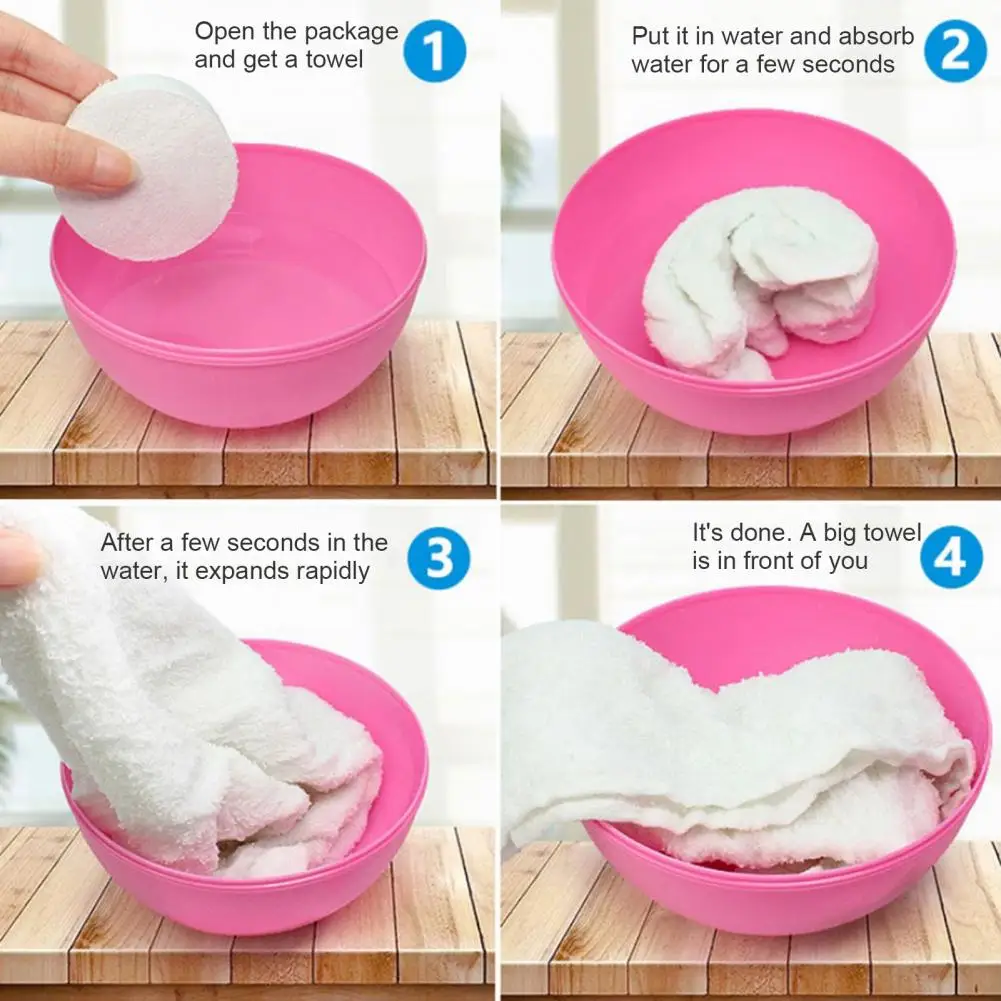 Open the package and get a towel 1

Put it in water and absorb water for a few seconds 2

After a few seconds in the water, it expands rapidly 3

It's done. A big towel is in front of you 4