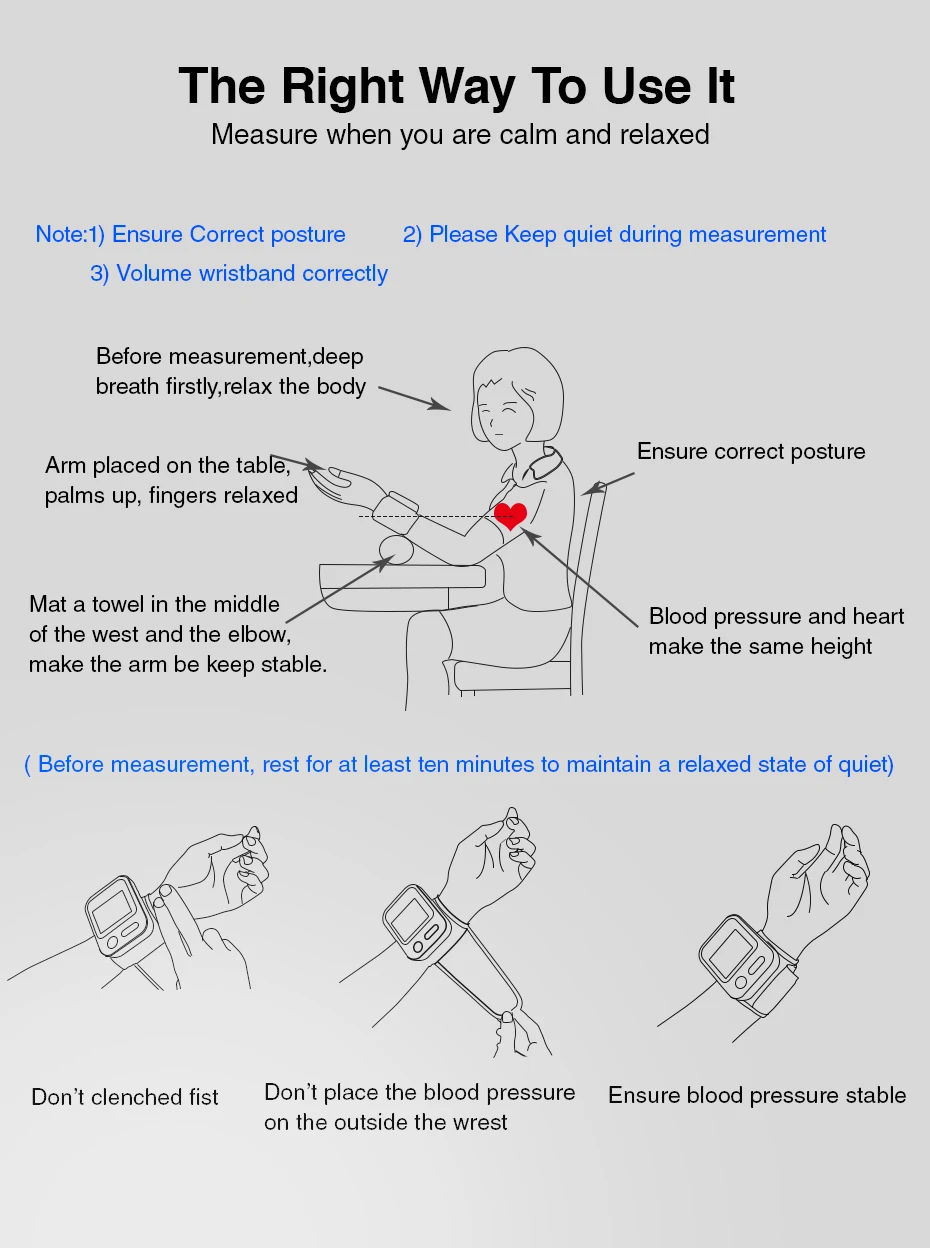 The Right Way To Use It
Measure when you are calm and relaxed

Note:1) Ensure Correct posture 2) Please Keep quiet during measurement
3) Volume wristband correctly

Before measurement,deep breath firstly,relax the body

Arm placed on the table, palms up, fingers relaxed

Ensure correct posture

Mat a towel in the middle of the west and the elbow, make the arm be keep stable.

Blood pressure and heart make the same height

( Before measurement, rest for at least ten minutes to maintain a relaxed state of quiet)

Don't clenched fist

Don't place the blood pressure on the outside the wrest

Ensure blood pressure stable