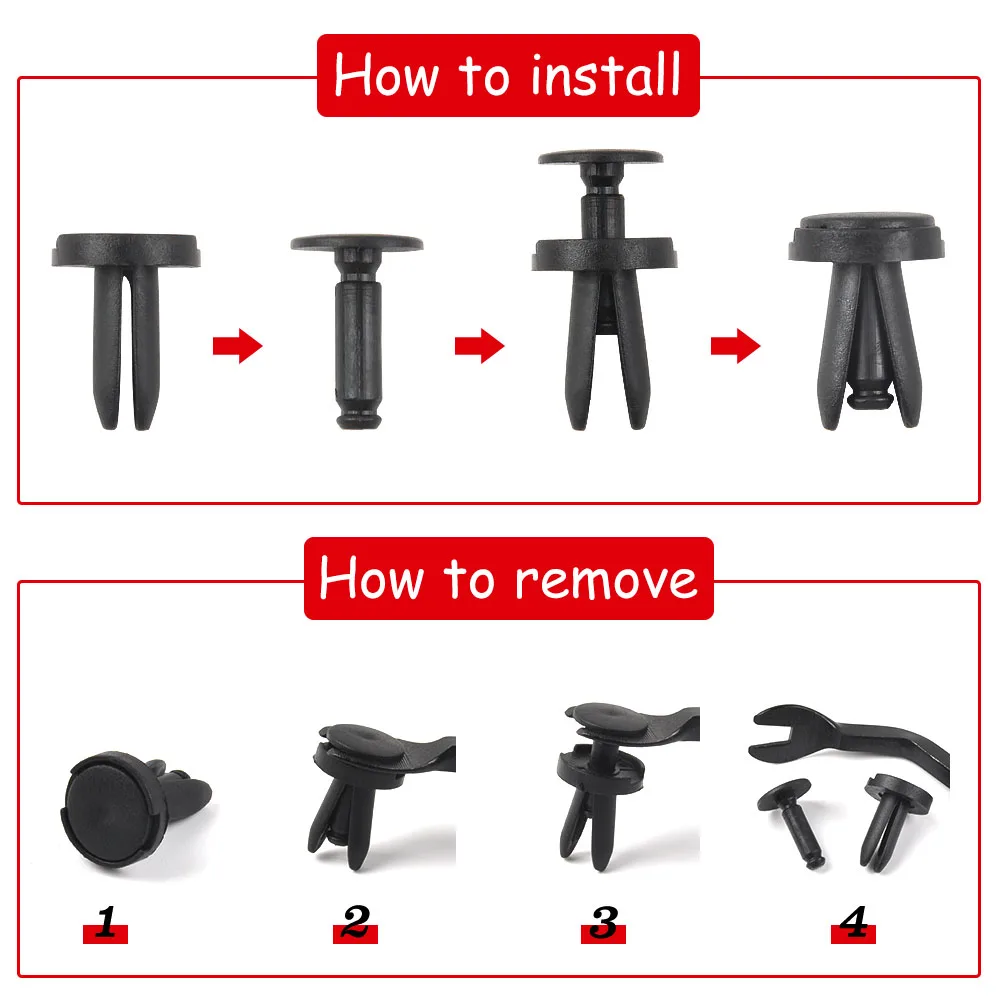 How to install

How to remove

1

2

3

4