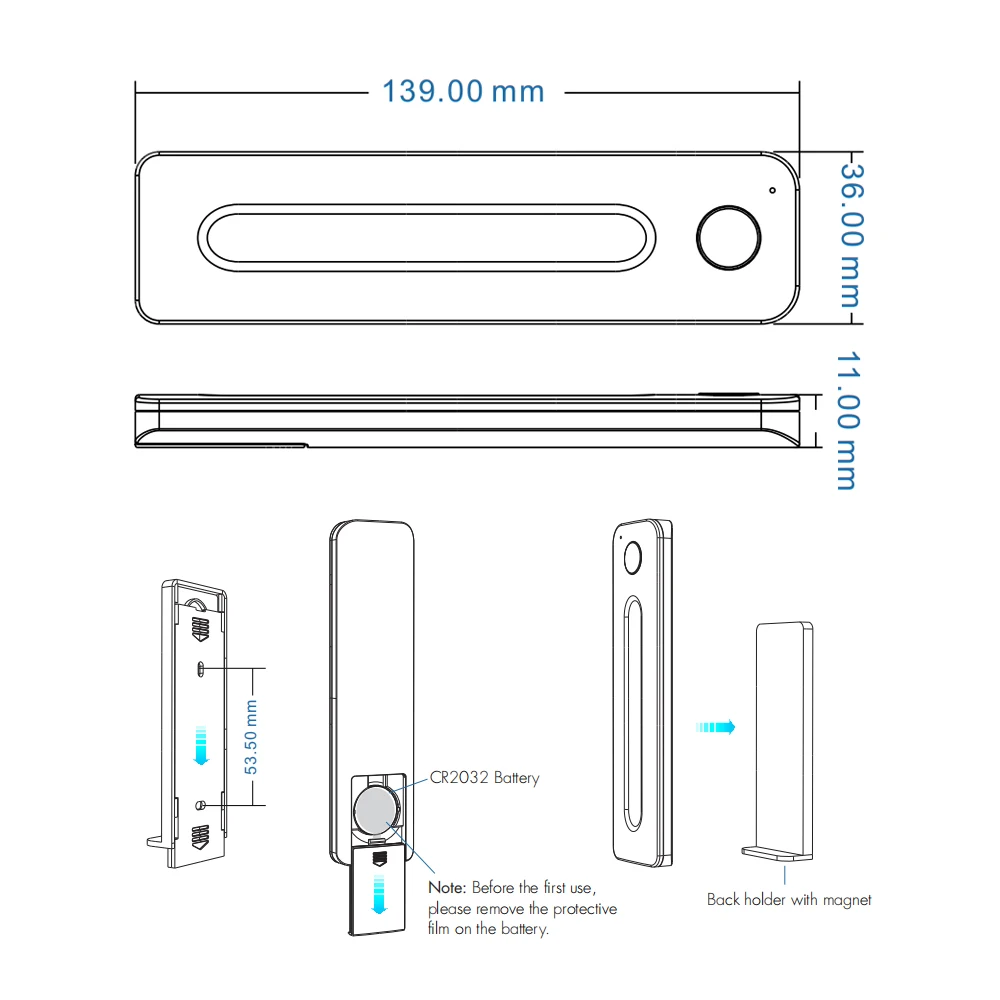 139.00 mm

36.00 mm

11.00 mm

53.50 mm

CR2032 Battery

Note: Before the first use, please remove the protective film on the battery.

Back holder with magnet