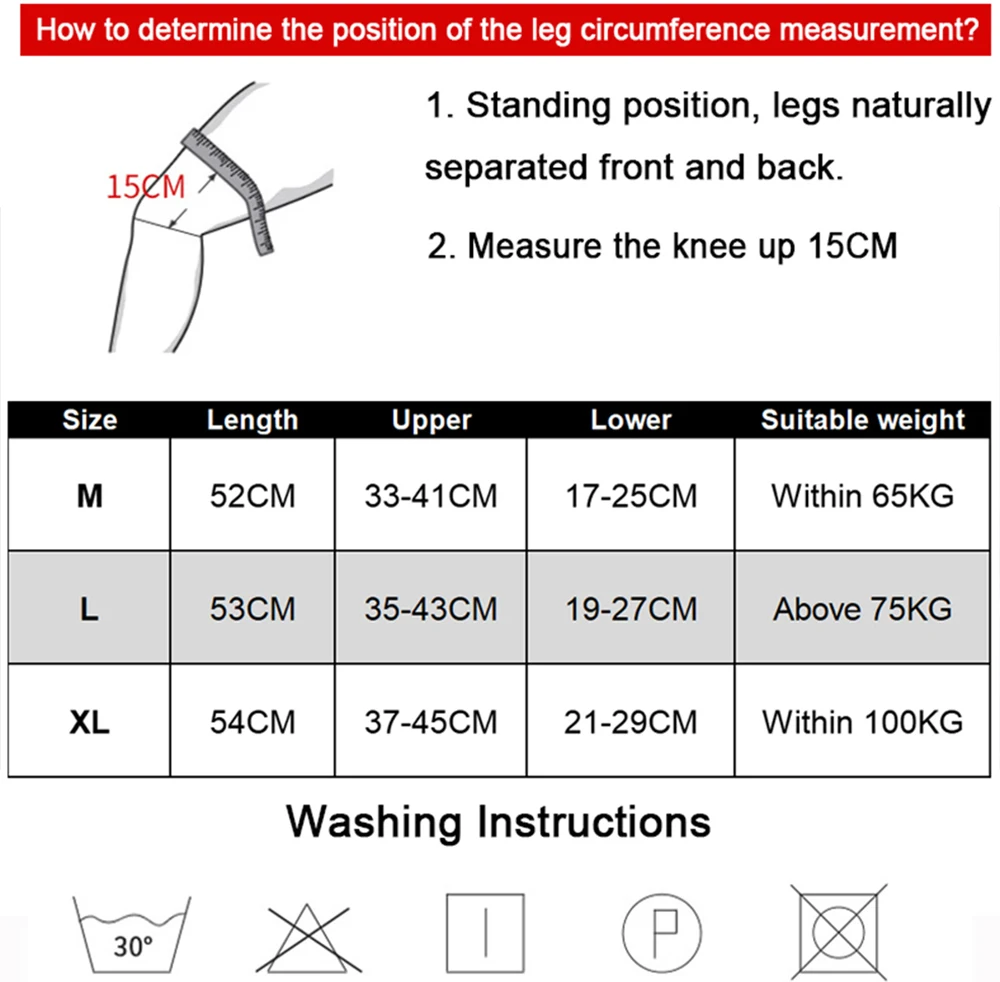 How to determine the position of the leg circumference measurement?

15CM

1. Standing position, legs naturally separated front and back.

2. Measure the knee up 15CM

| Size | Length | Upper | Lower | Suitable weight |
|---|---|---|---|---|
| M | 52CM | 33-41CM | 17-25CM | Within 65KG |
| L | 53CM | 35-43CM | 19-27CM | Above 75KG |
| XL | 54CM | 37-45CM | 21-29CM | Within 100KG |

Washing Instructions

30°

P