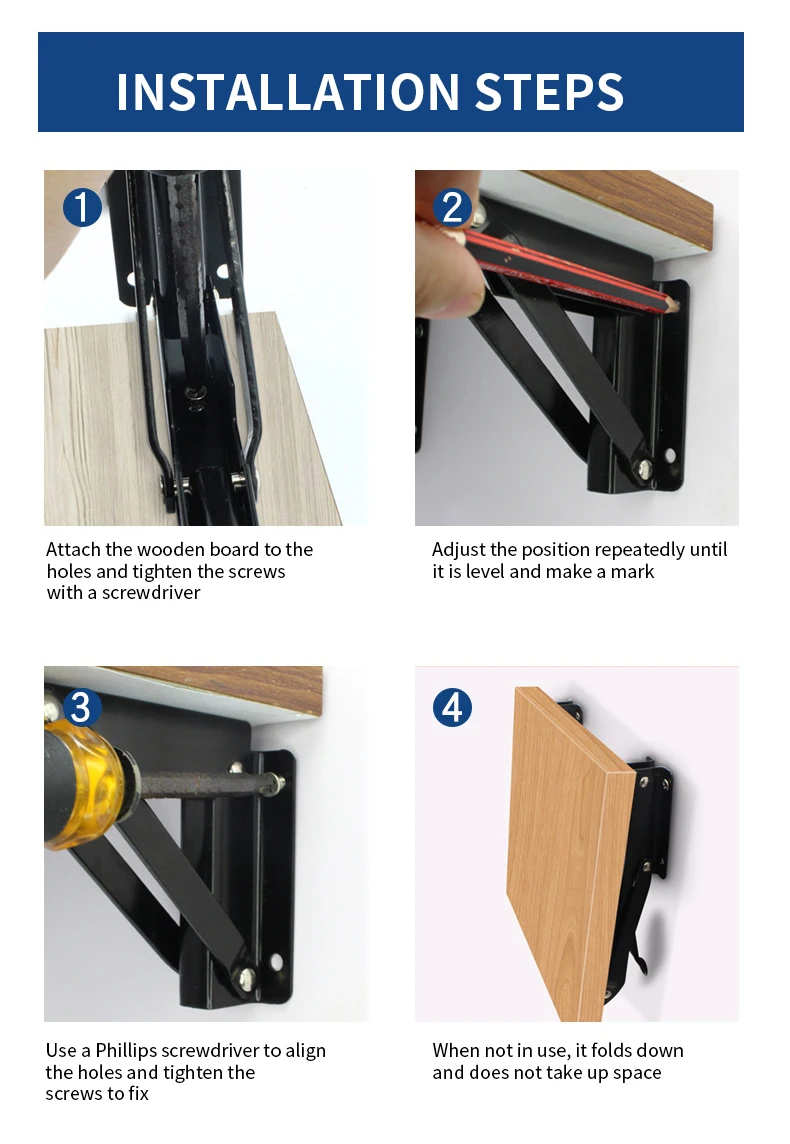 INSTALLATION STEPS

1

Attach the wooden board to the holes and tighten the screws with a screwdriver

2

Adjust the position repeatedly until it is level and make a mark

3

Use a Phillips screwdriver to align the holes and tighten the screws to fix

4

When not in use, it folds down and does not take up space