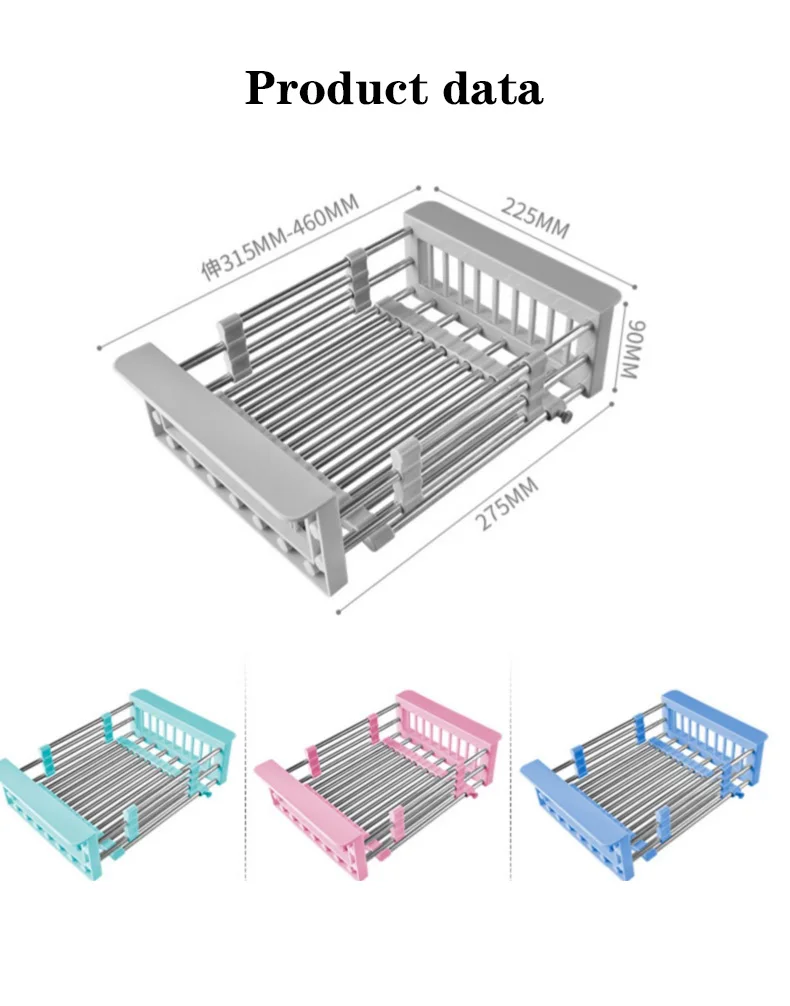 Product data

伸315MM-460MM

225MM

90MM

275MM