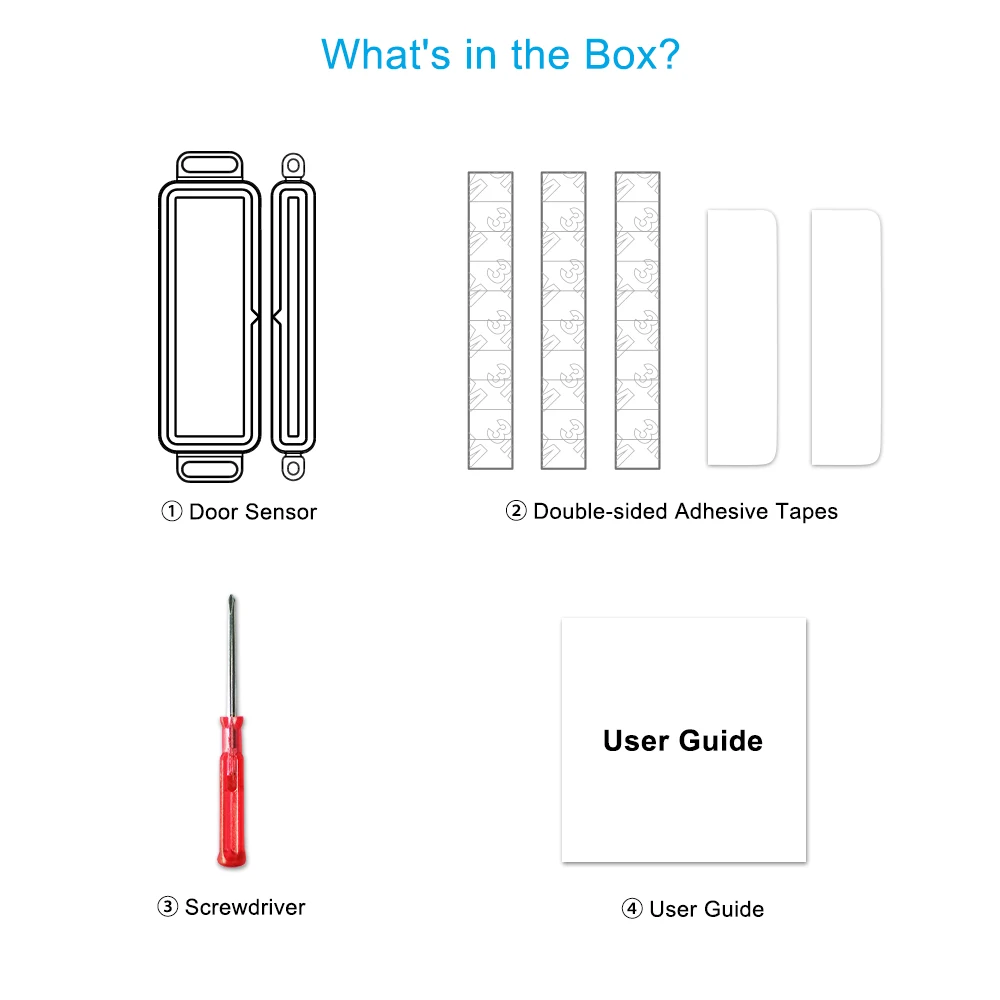 What's in the Box?

① Door Sensor

② Double-sided Adhesive Tapes

③ Screwdriver

User Guide

④ User Guide