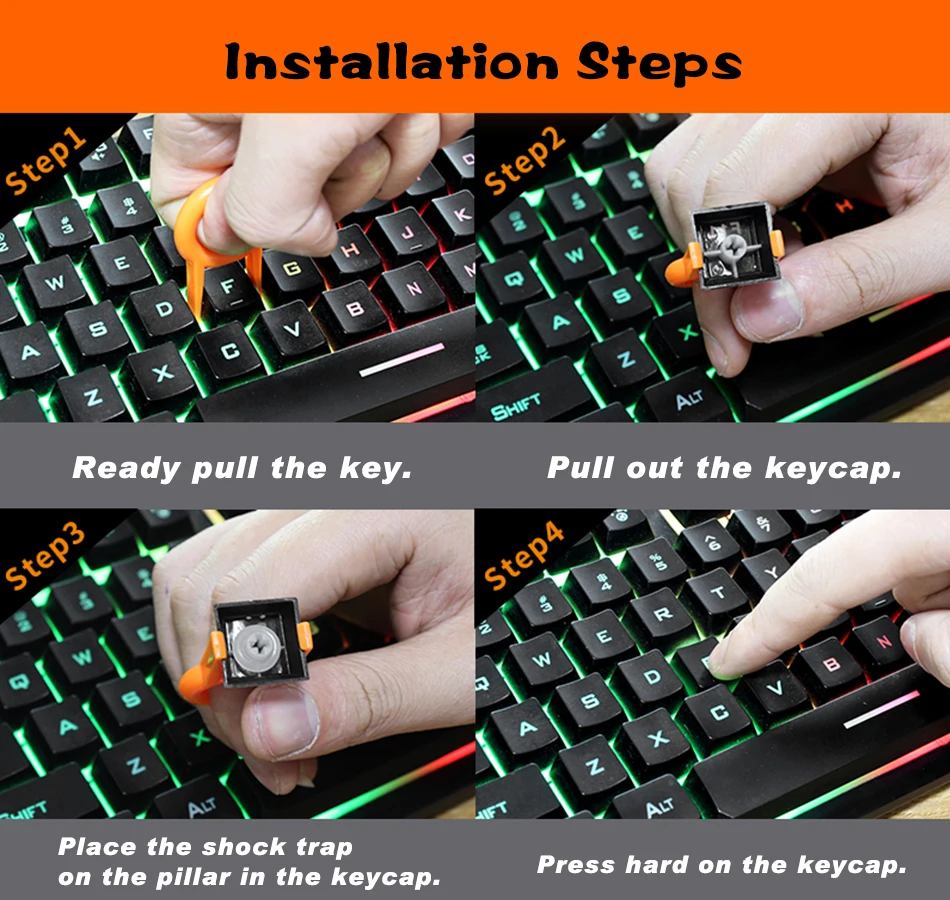 Installation Steps

Step1

Ready pull the key.

Step2

Pull out the keycap.

Step3

Place the shock trap on the pillar in the keycap.

Step4

Press hard on the keycap.