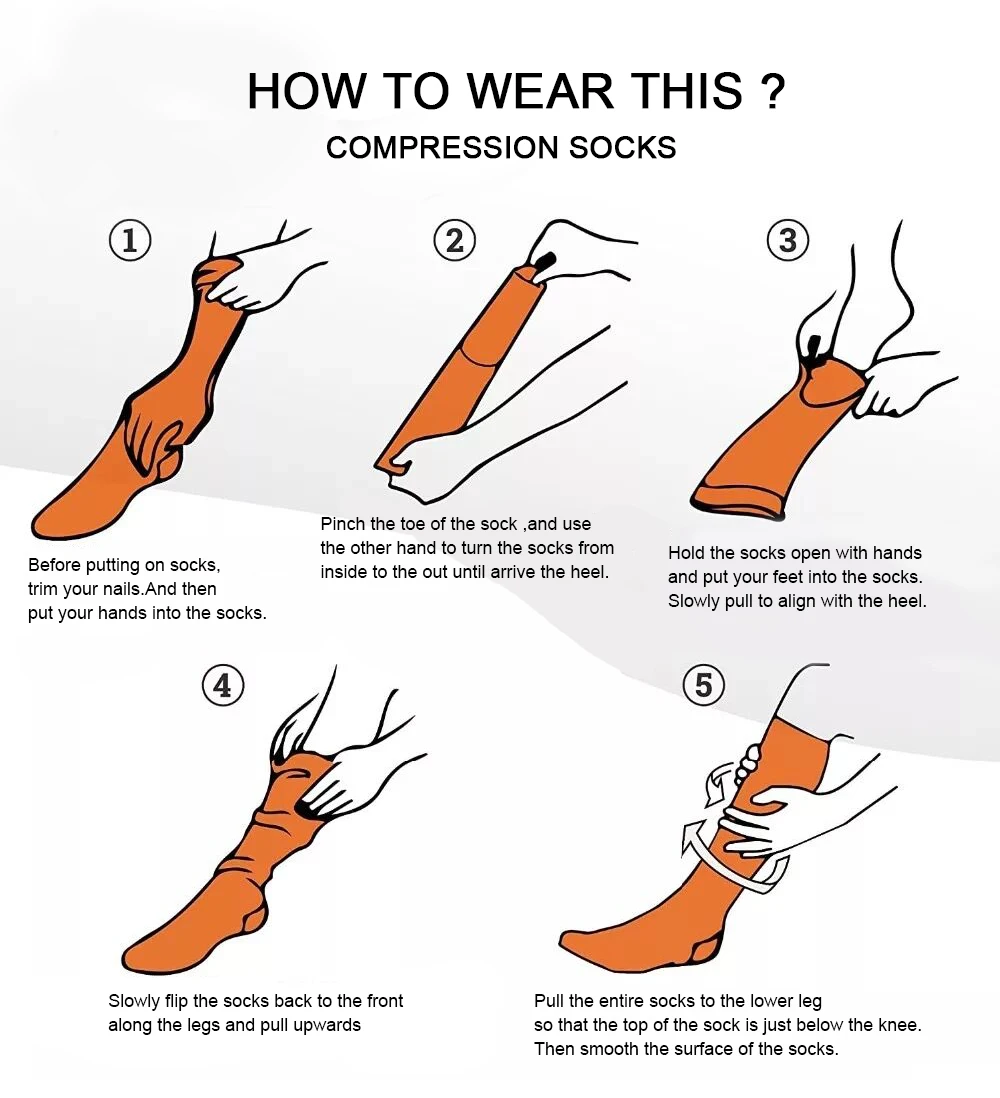 HOW TO WEAR THIS ?
COMPRESSION SOCKS

①

Before putting on socks, trim your nails.And then put your hands into the socks.

②

Pinch the toe of the sock ,and use the other hand to turn the socks from inside to the out until arrive the heel.

③

Hold the socks open with hands and put your feet into the socks. Slowly pull to align with the heel.

④

Slowly flip the socks back to the front along the legs and pull upwards

⑤

Pull the entire socks to the lower leg so that the top of the sock is just below the knee. Then smooth the surface of the socks.