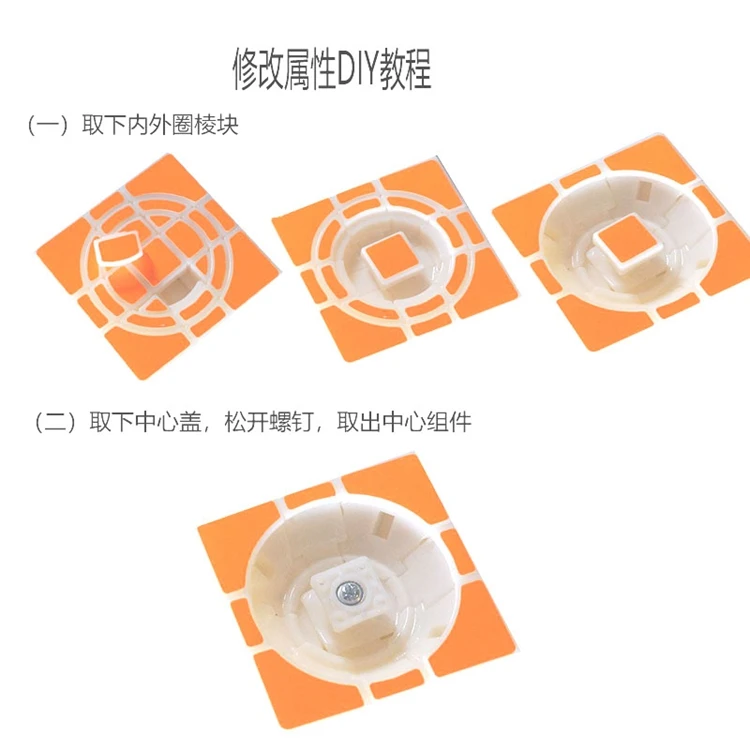 修改属性DIY教程

（一）取下内外圈棱块

（二）取下中心盖，松开螺钉，取出中心组件