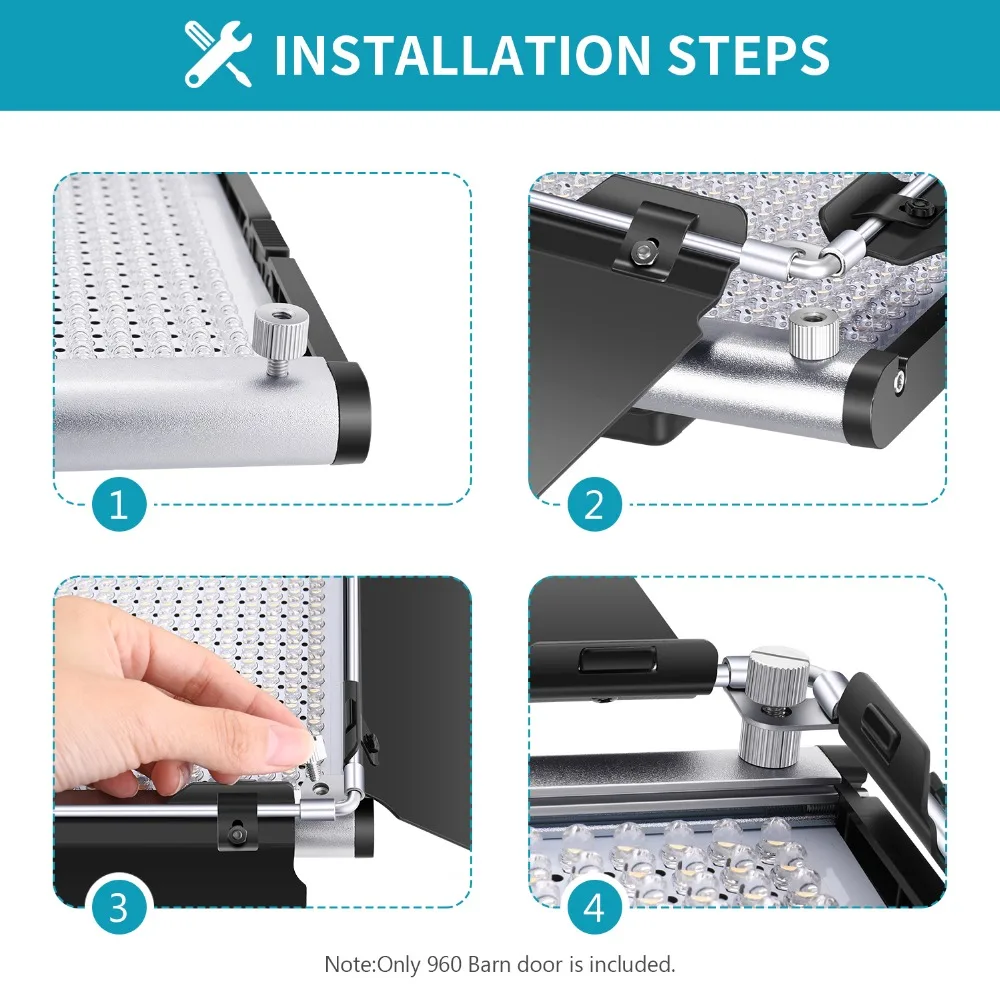 INSTALLATION STEPS

1

2

3

4

Note:Only 960 Barn door is included.