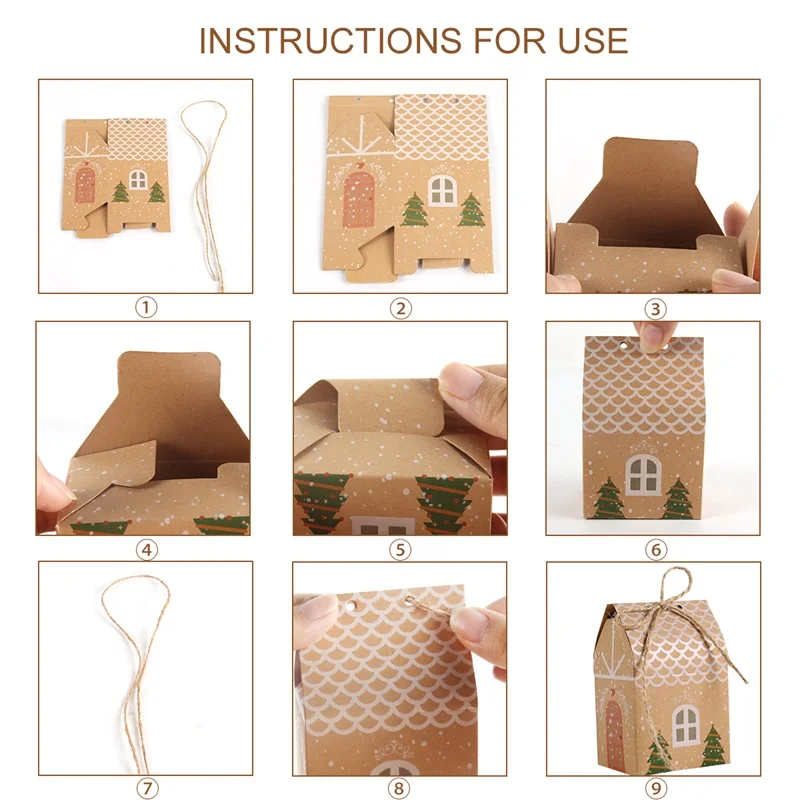 INSTRUCTIONS FOR USE

①

②

③

④

⑤

⑥

⑦

⑧

⑨