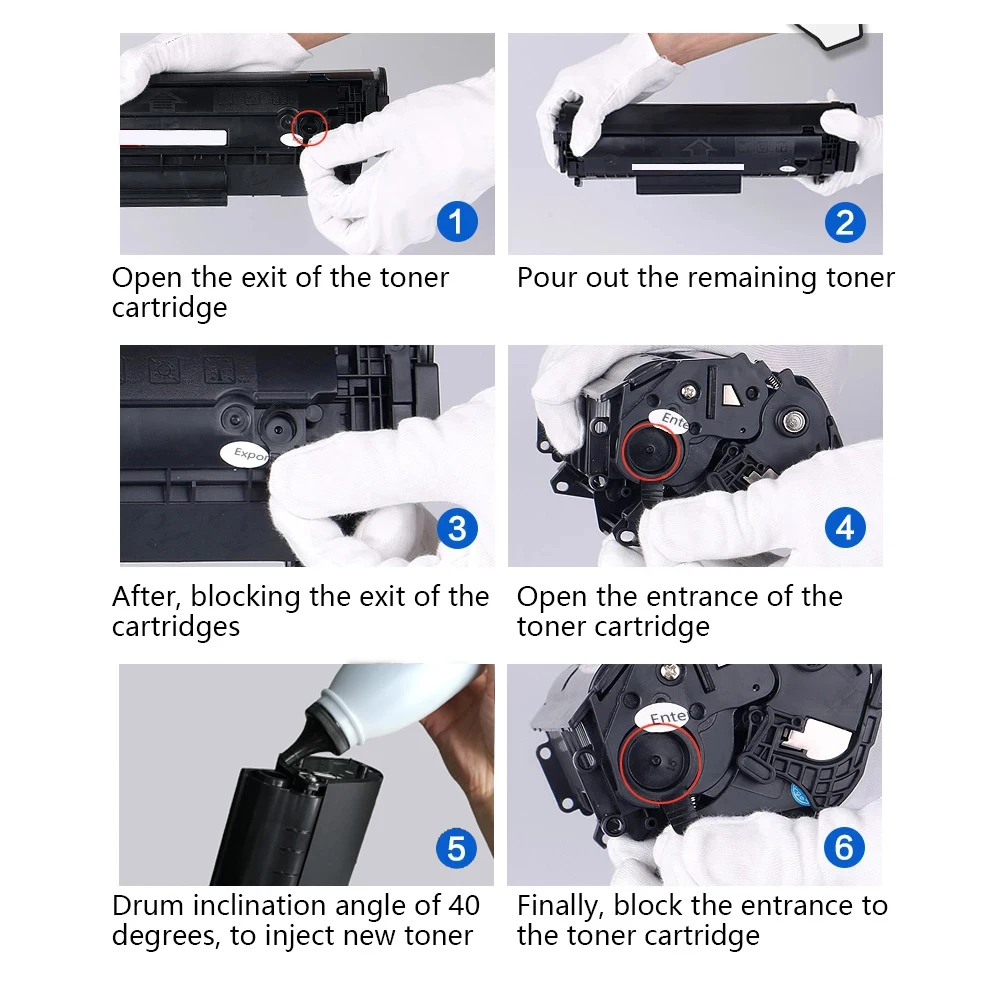 1

Open the exit of the toner cartridge

2

Pour out the remaining toner

Expor

3

After, blocking the exit of the cartridges

Ente

4

Open the entrance of the toner cartridge

5

Drum inclination angle of 40 degrees, to inject new toner

Ente

6

Finally, block the entrance to the toner cartridge