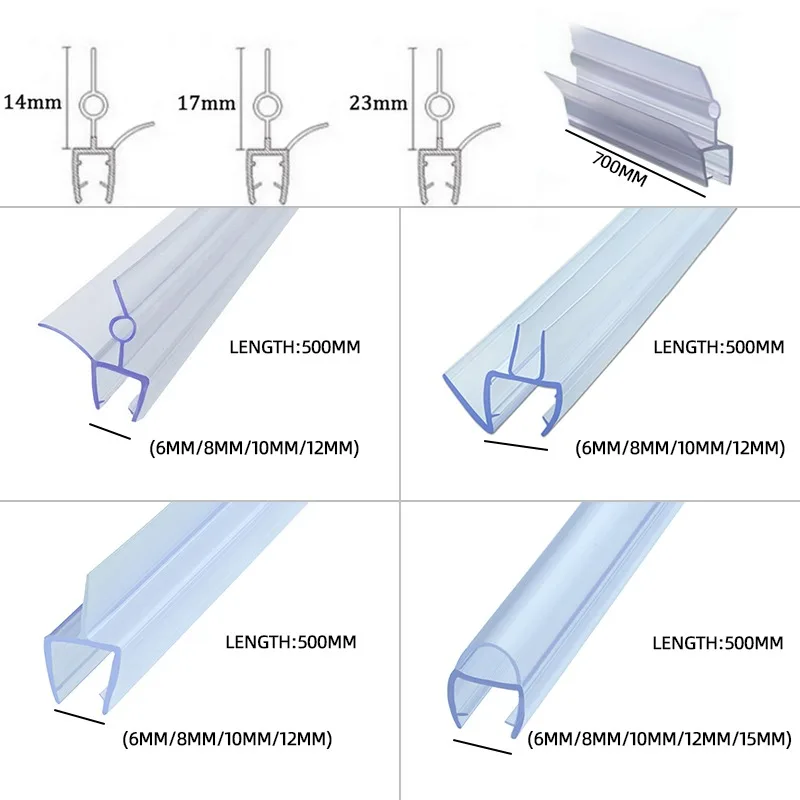 14mm

17mm

23mm

700MM

LENGTH:500MM

(6MM/8MM/10MM/12MM)

LENGTH:500MM

(6MM/8MM/10MM/12MM)

LENGTH:500MM

(6MM/8MM/10MM/12MM)

LENGTH:500MM

(6MM/8MM/10MM/12MM/15MM)