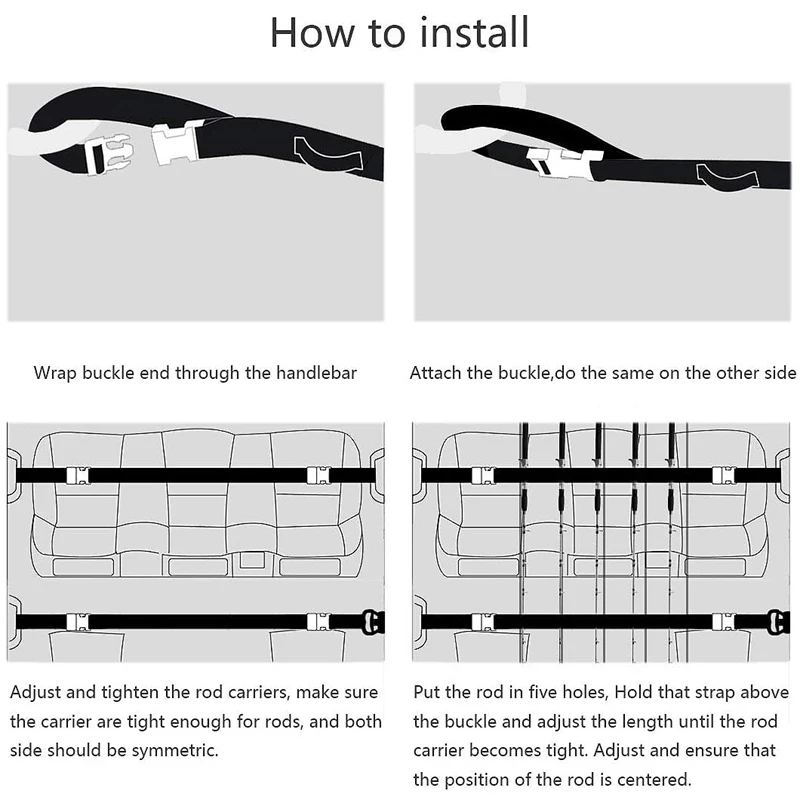 How to install

Wrap buckle end through the handlebar

Attach the buckle,do the same on the other side

Adjust and tighten the rod carriers, make sure the carrier are tight enough for rods, and both side should be symmetric.

Put the rod in five holes, Hold that strap above the buckle and adjust the length until the rod carrier becomes tight. Adjust and ensure that the position of the rod is centered.