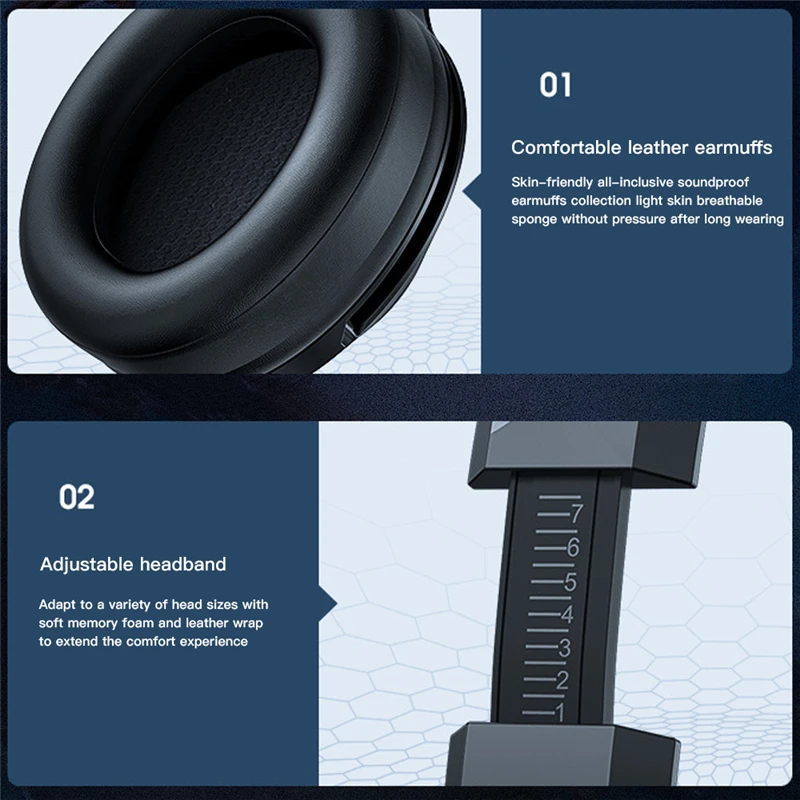 01

Comfortable leather earmuffs

Skin-friendly all-inclusive soundproof earmuffs collection light skin breathable sponge without pressure after long wearing

02

Adjustable headband

Adapt to a variety of head sizes with soft memory foam and leather wrap to extend the comfort experience

7
6
5
4
3
2
1